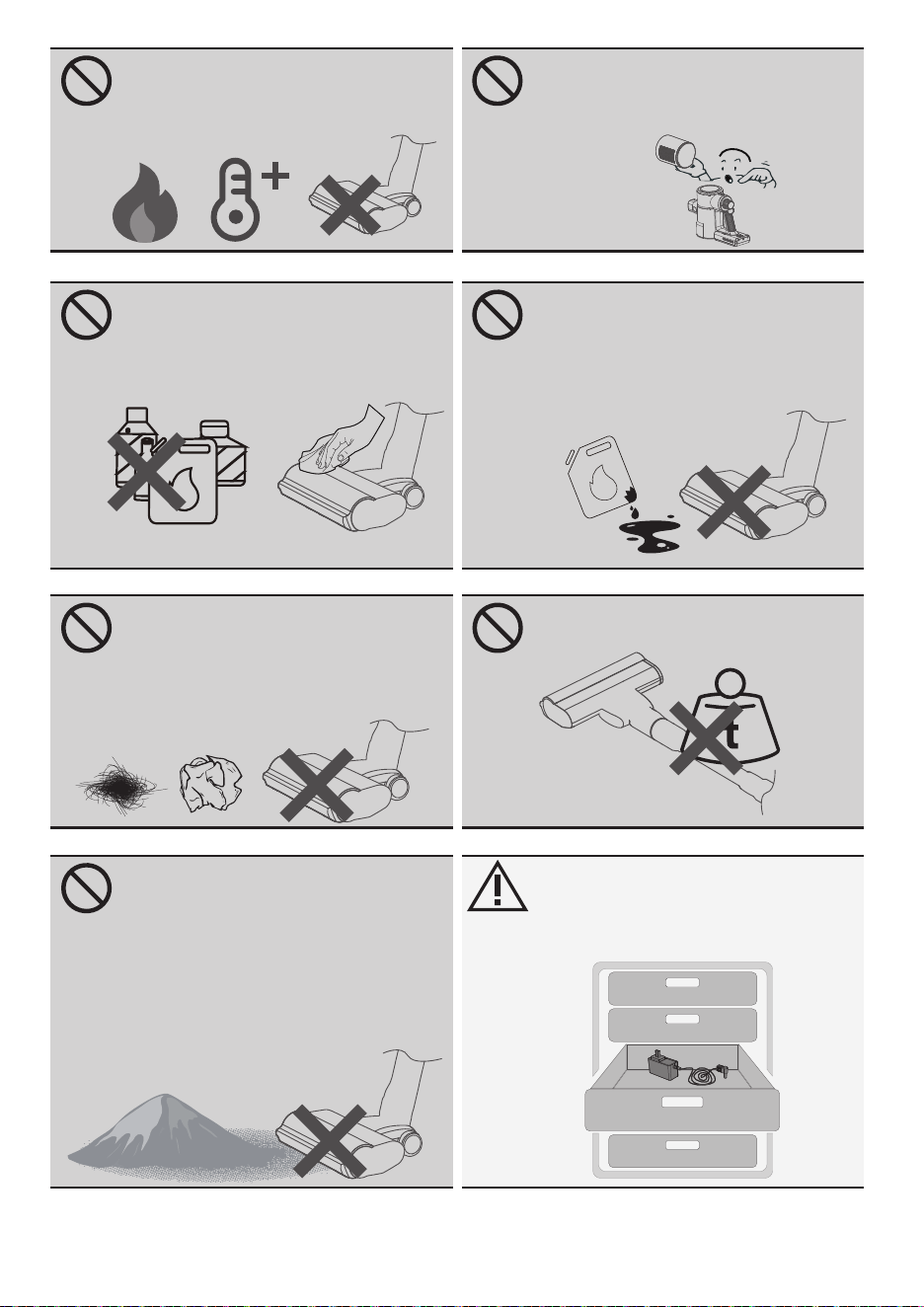 t