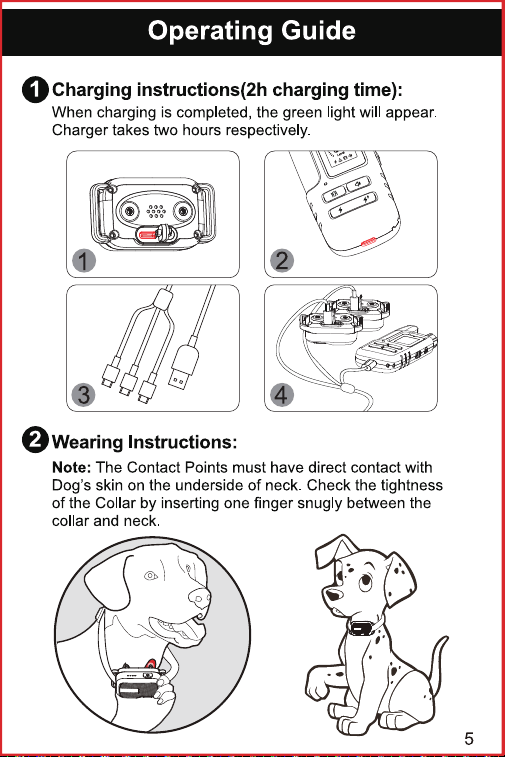 Operating Guide

1 Charging instructions(2h charging time):

When charging is completed, the green light will appear. Charger takes two hours respectively.

1

2

3

4

2 Wearing Instructions:

Note: The Contact Points must have direct contact with Dog's skin on the underside of neck. Check the tightness of the Collar by inserting one finger snugly between the collar and neck.

5