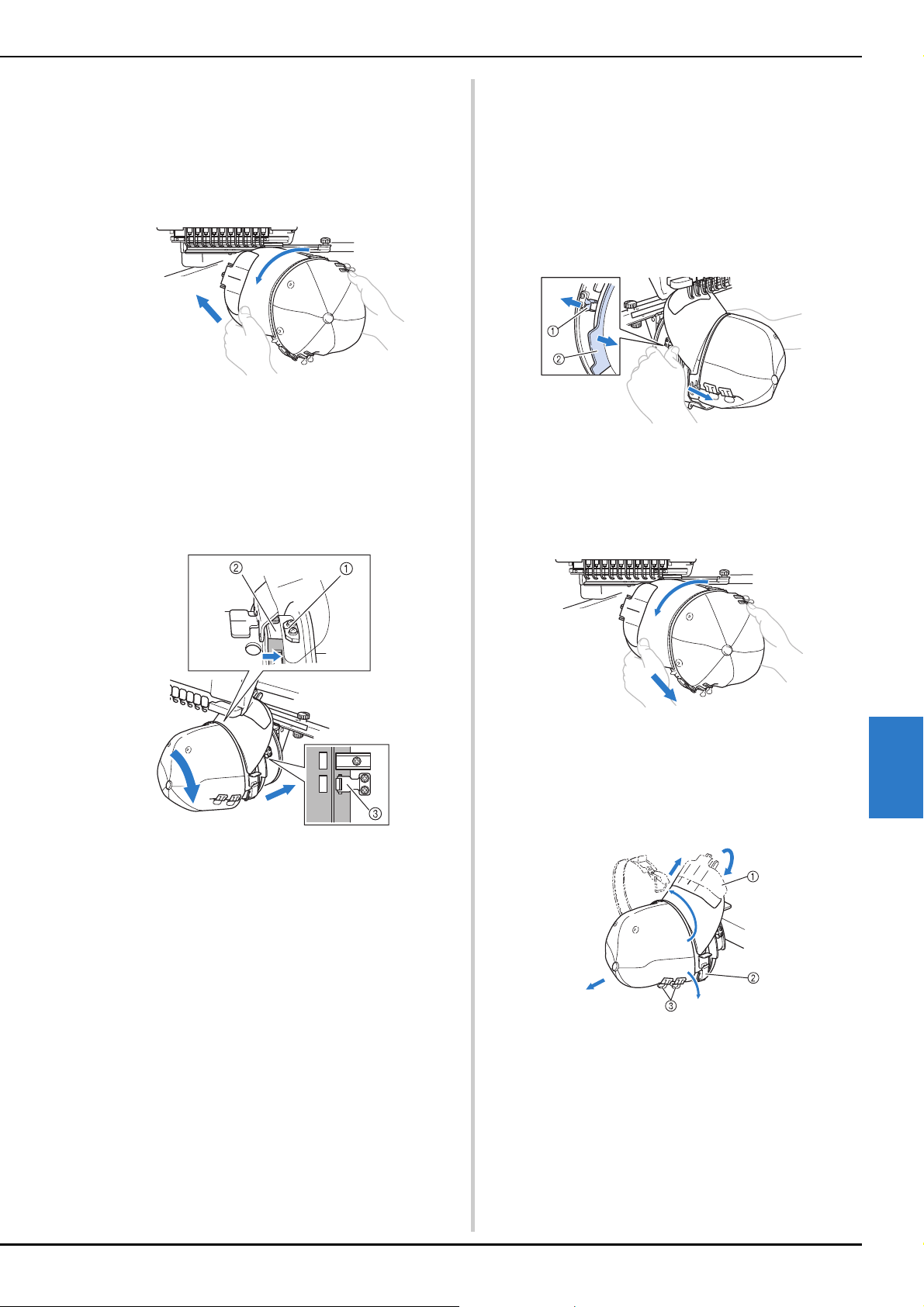 ①
②
②
①
③
①
②
③