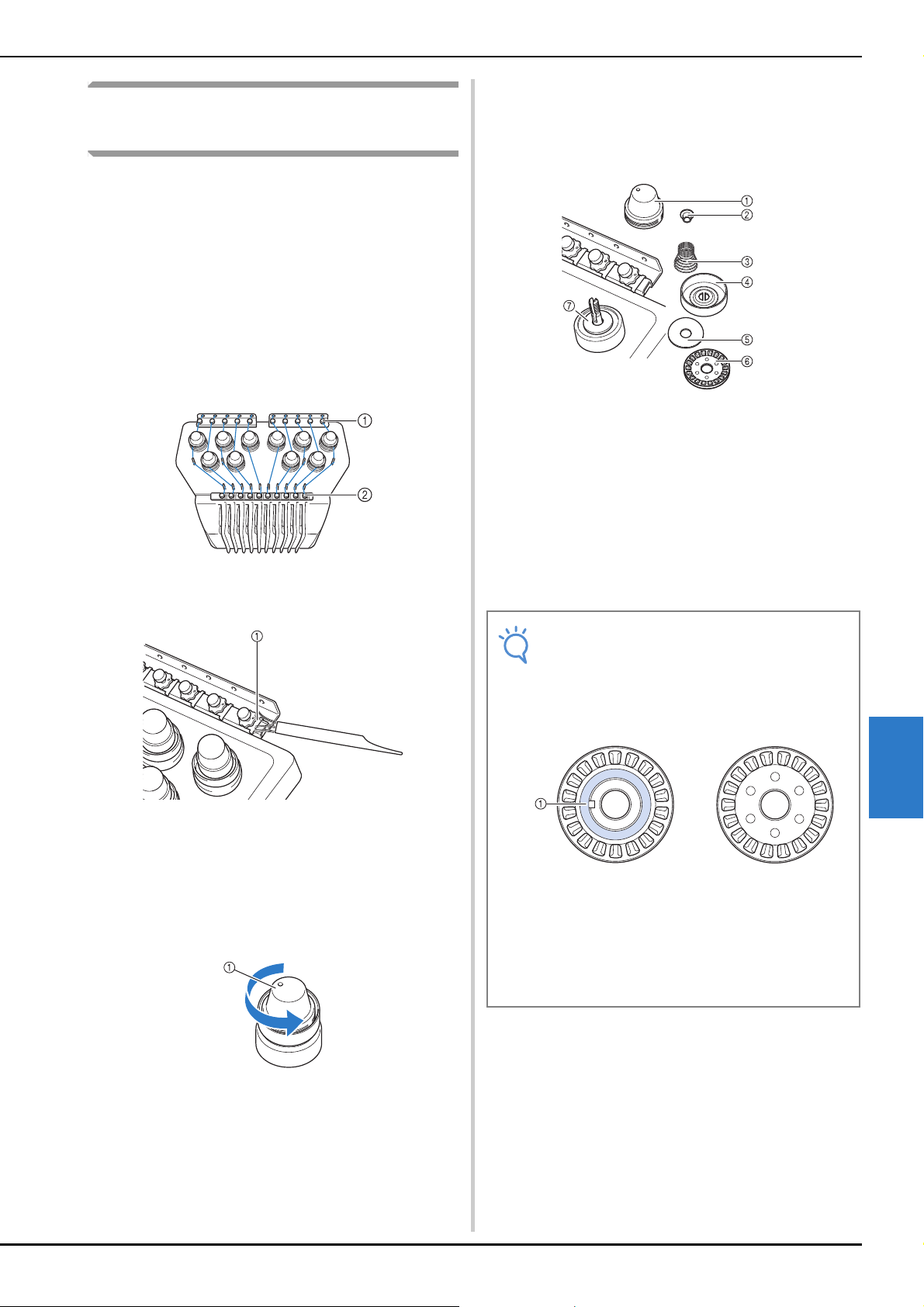 ①

②

①

①

①

②

③

④

⑤

⑥

⑦

①