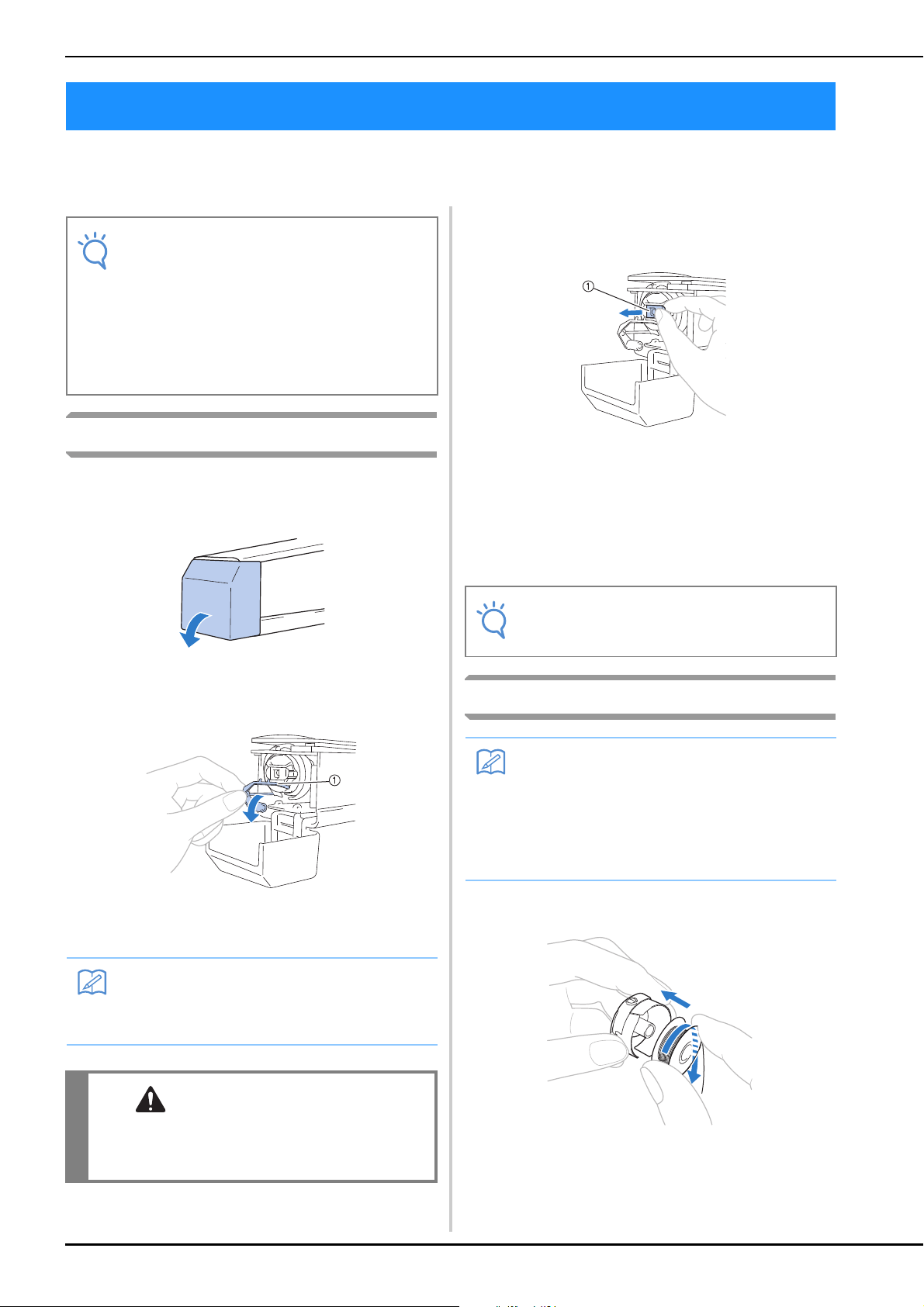 ①

①