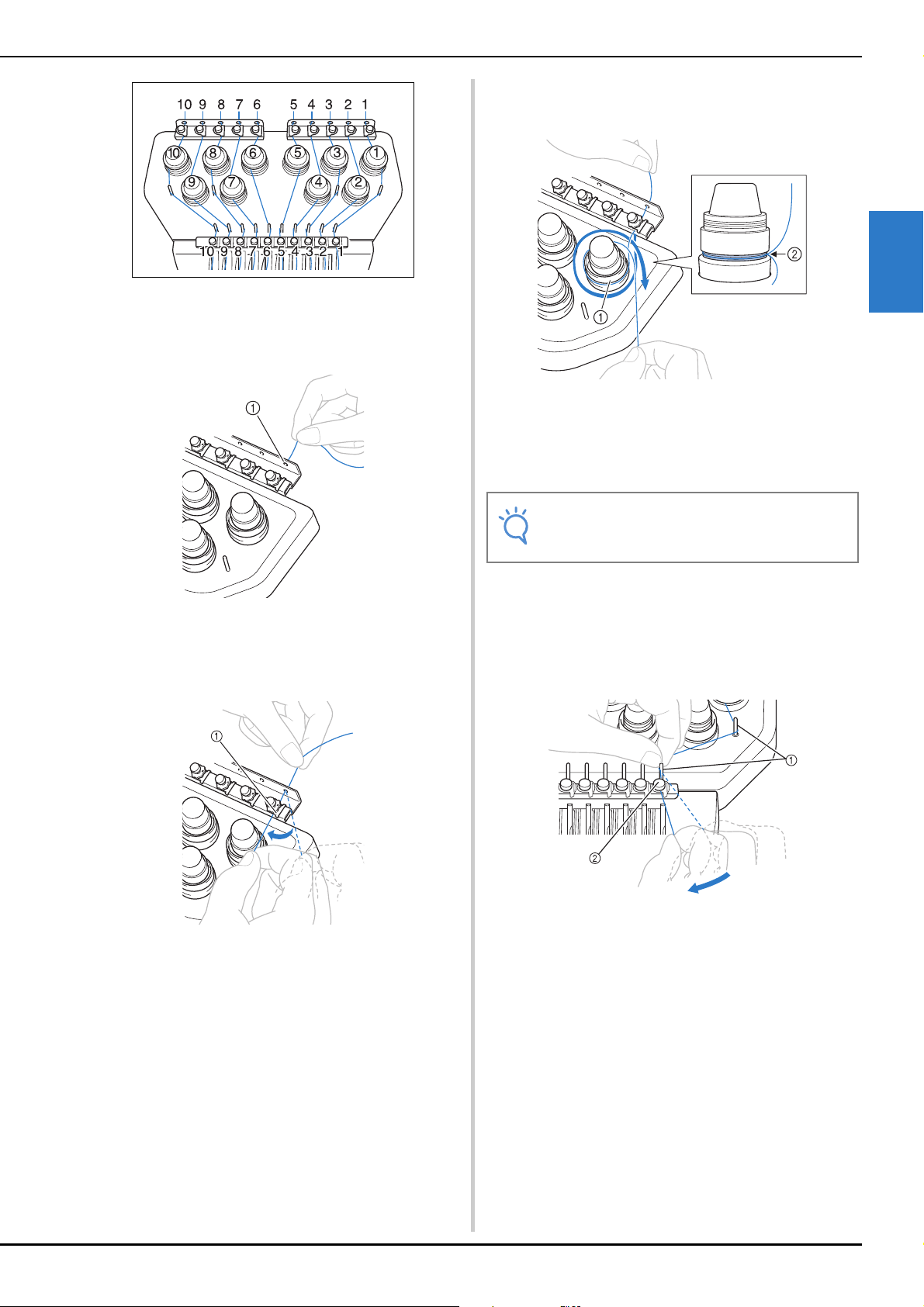 10 9 8 7 6 5 4 3 2 1

10 8 6 5 3 1

9 7 4 2

10 9 8 7 6 5 4 3 2 1

①

①

①

②

①

②