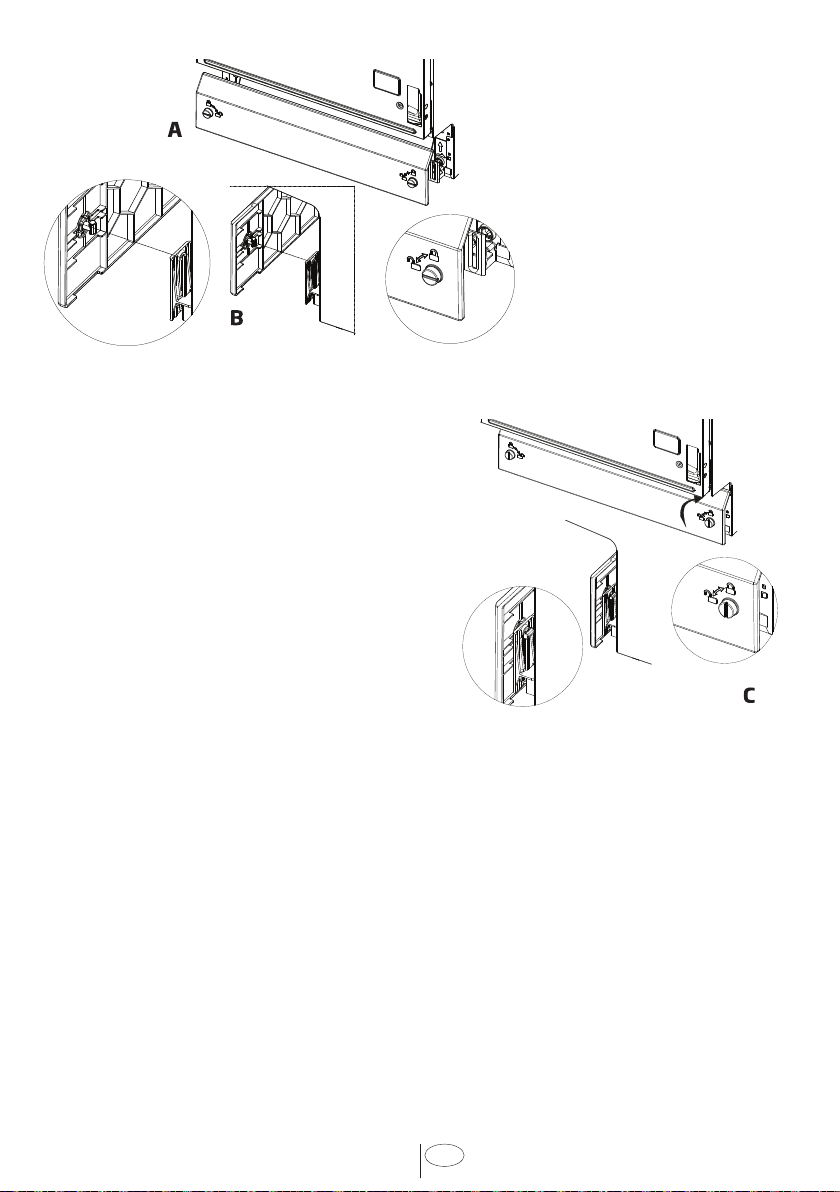 A

B

C