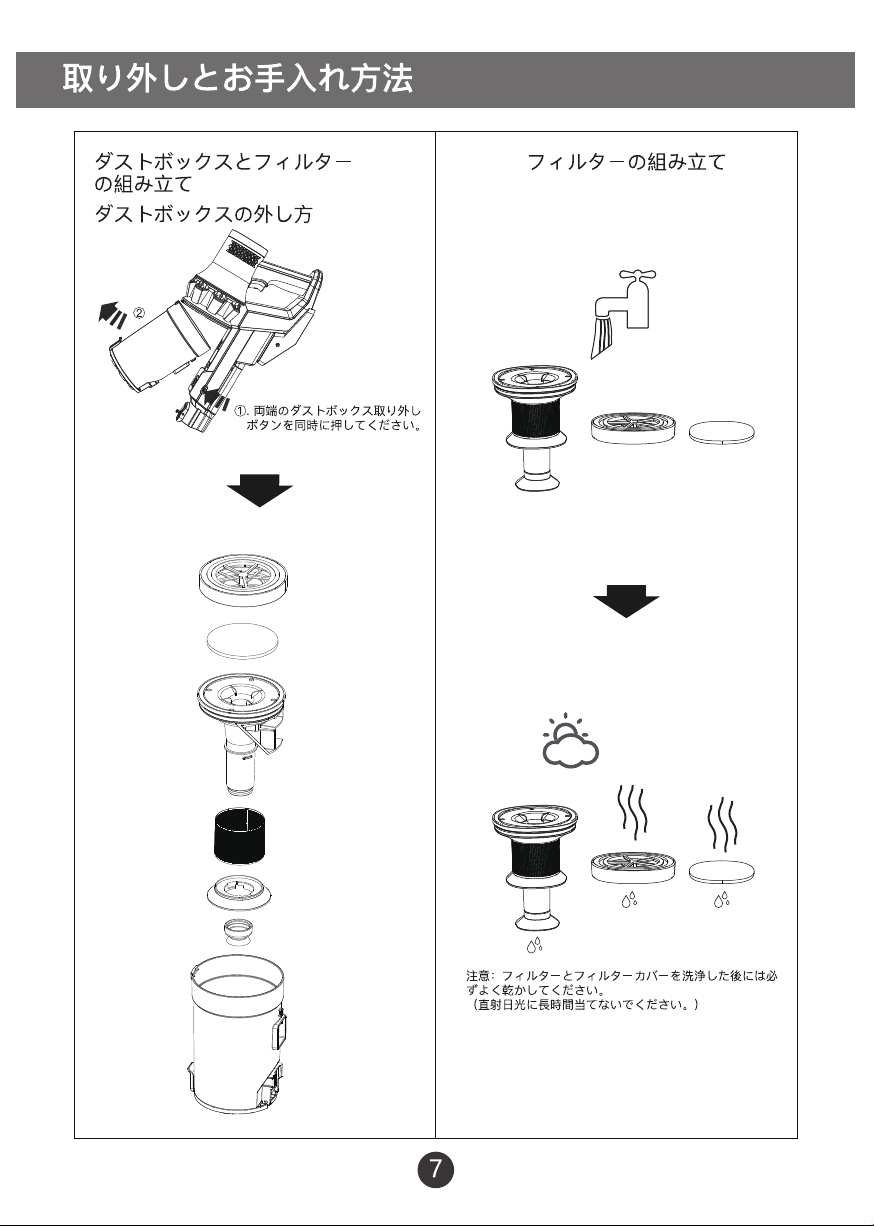 取り外しとお手入れ方法

ダストボックスとフィルターの組み立て

ダストボックスの外し方

②

①. 両端のダストボックス取り外しボタンを同時に押してください。

フィルターの組み立て

注意：フィルターとフィルターカバーを洗浄した後には必ずよく乾かしてください。
（直射日光に長時間当てないでください。）

7