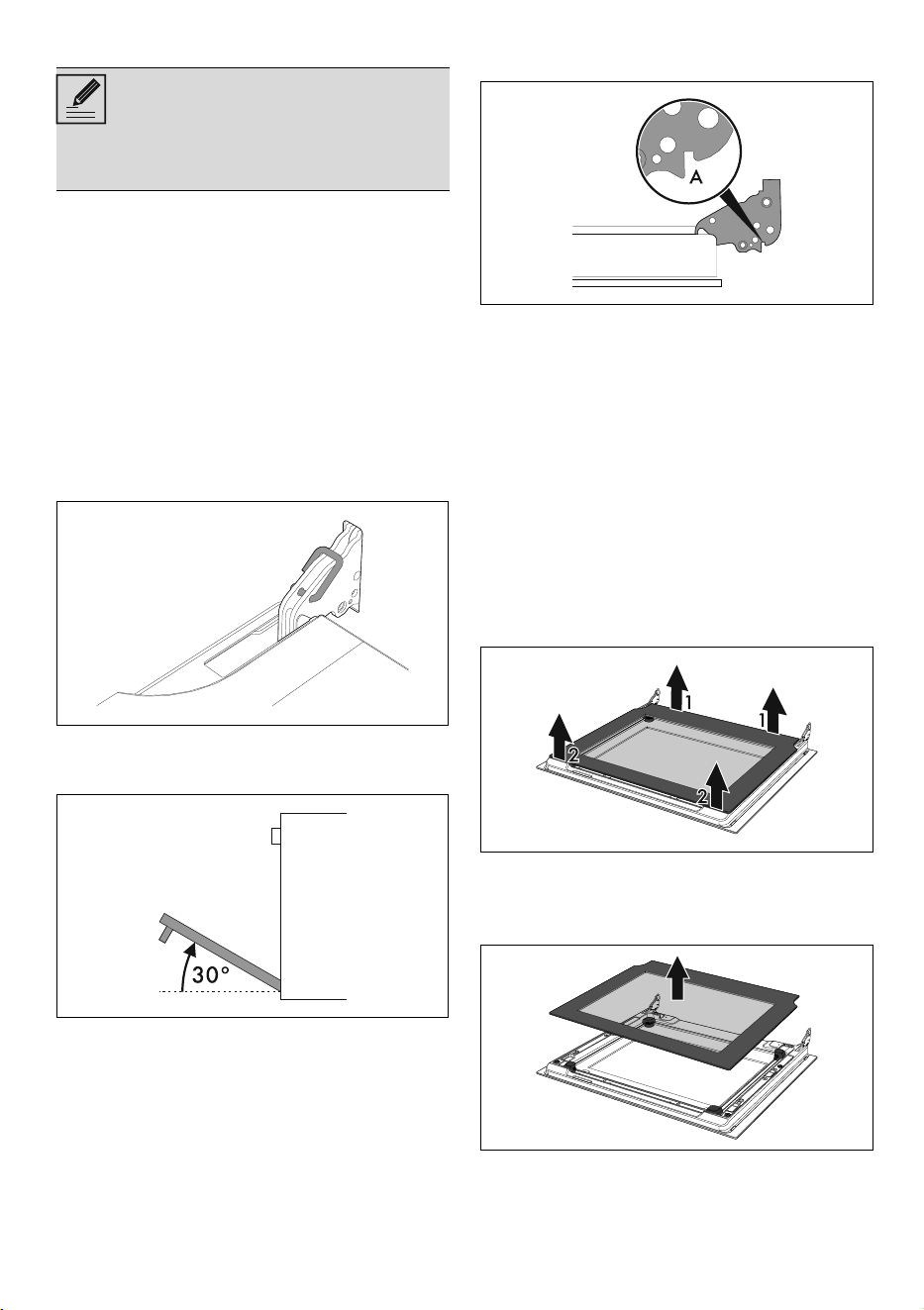 A

1

1

2

2

30°