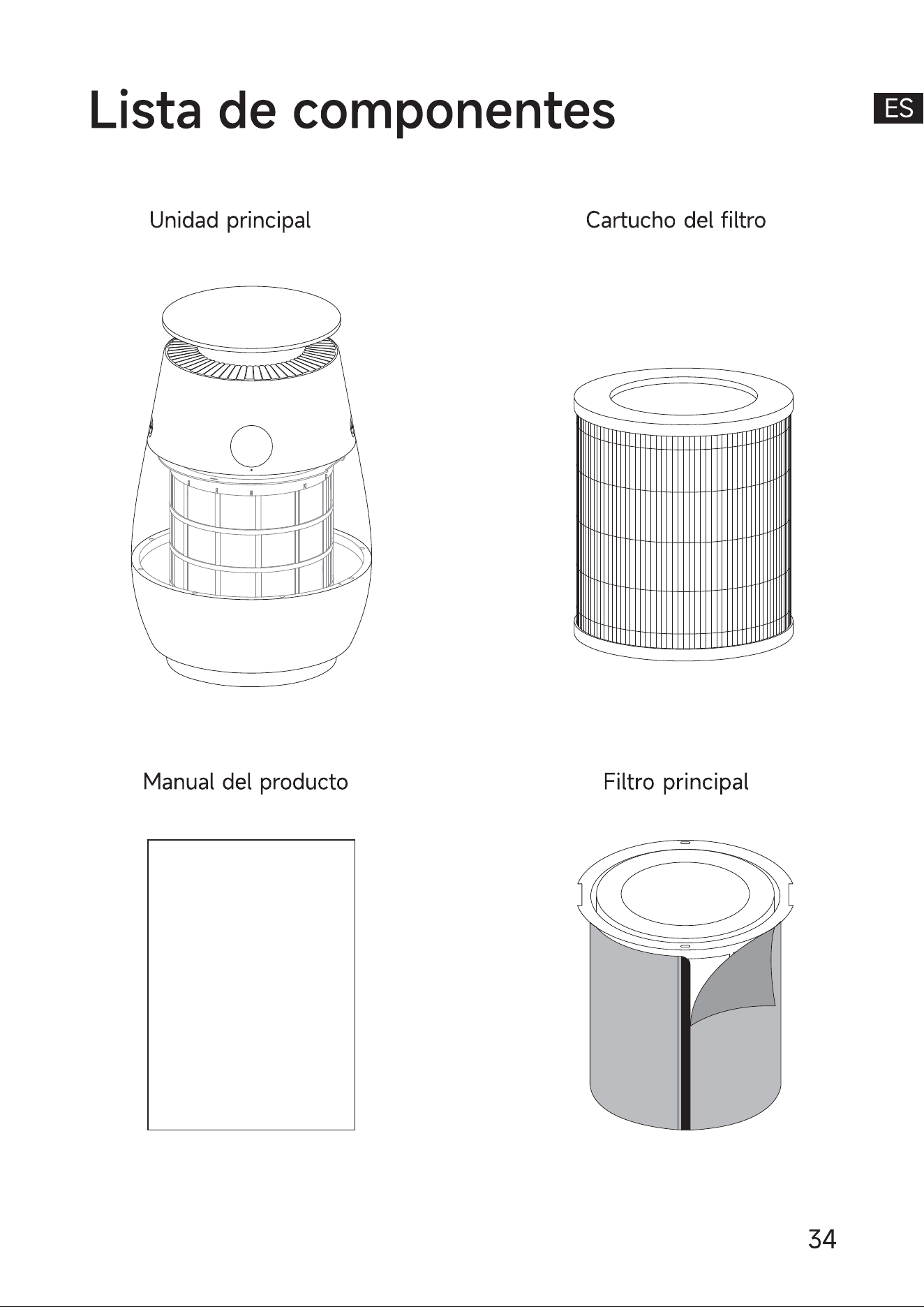 Lista de componentes

ES

Unidad principal

Cartucho del filtro

Manual del producto

Filtro principal

34