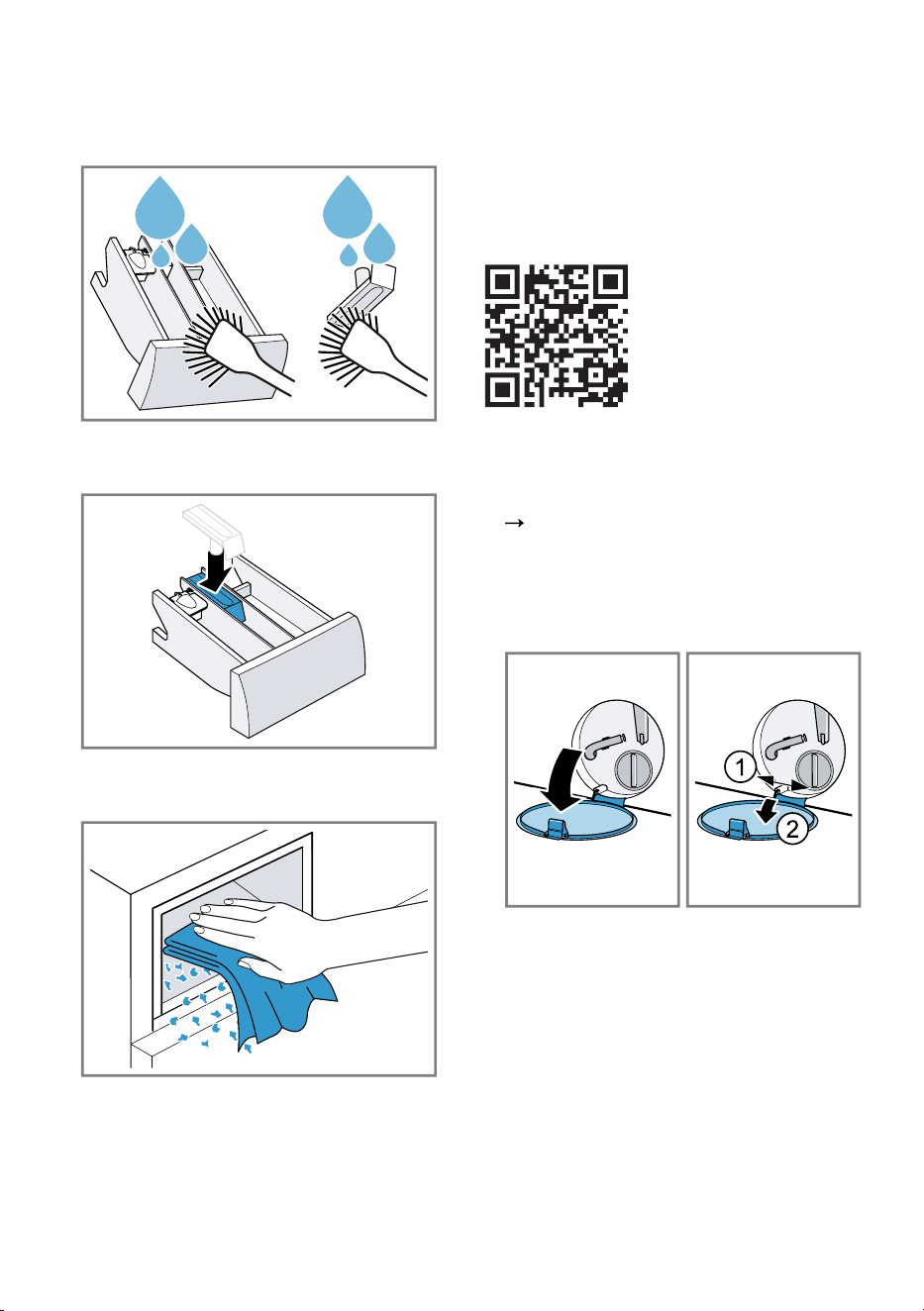 →

1

2