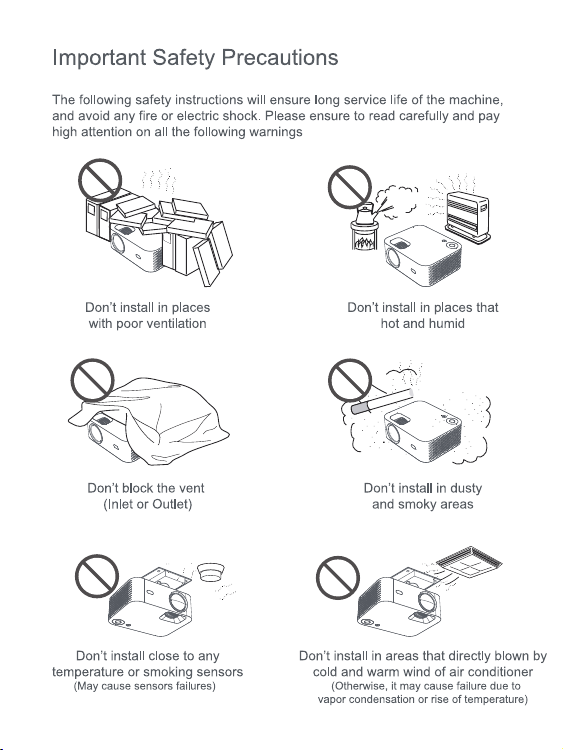 Important Safety Precautions

The following safety instructions will ensure long service life of the machine, and avoid any fire or electric shock. Please ensure to read carefully and pay high attention on all the following warnings

Don't install in places with poor ventilation

Don't install in places that hot and humid

Don't block the vent (Inlet or Outlet)

Don't install in dusty and smoky areas

Don't install close to any temperature or smoking sensors
(May cause sensors failures)

Don't install in areas that directly blown by cold and warm wind of air conditioner
(Otherwise, it may cause failure due to vapor condensation or rise of temperature)