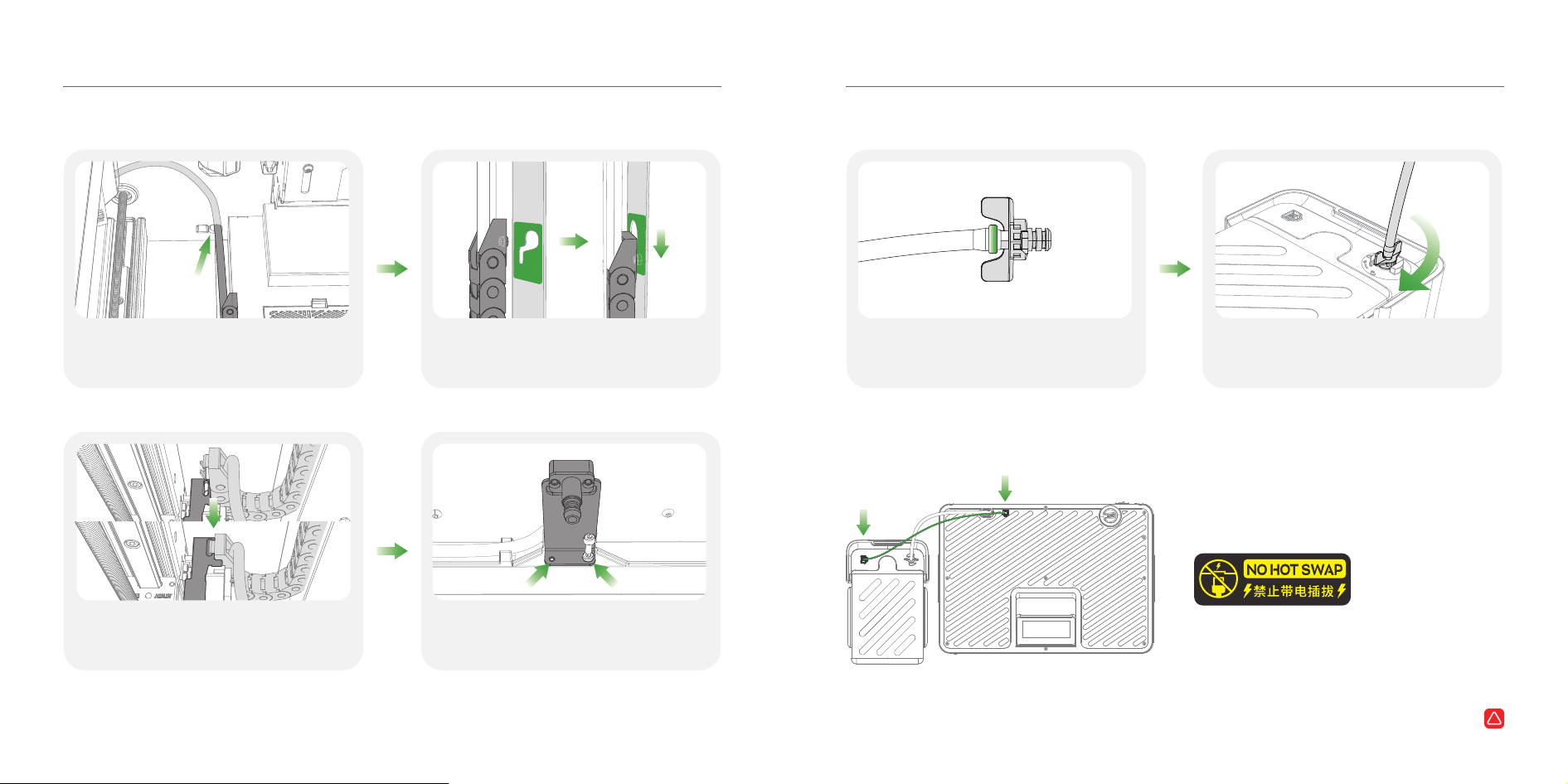 NO HOT SWAP
禁止带电插拔