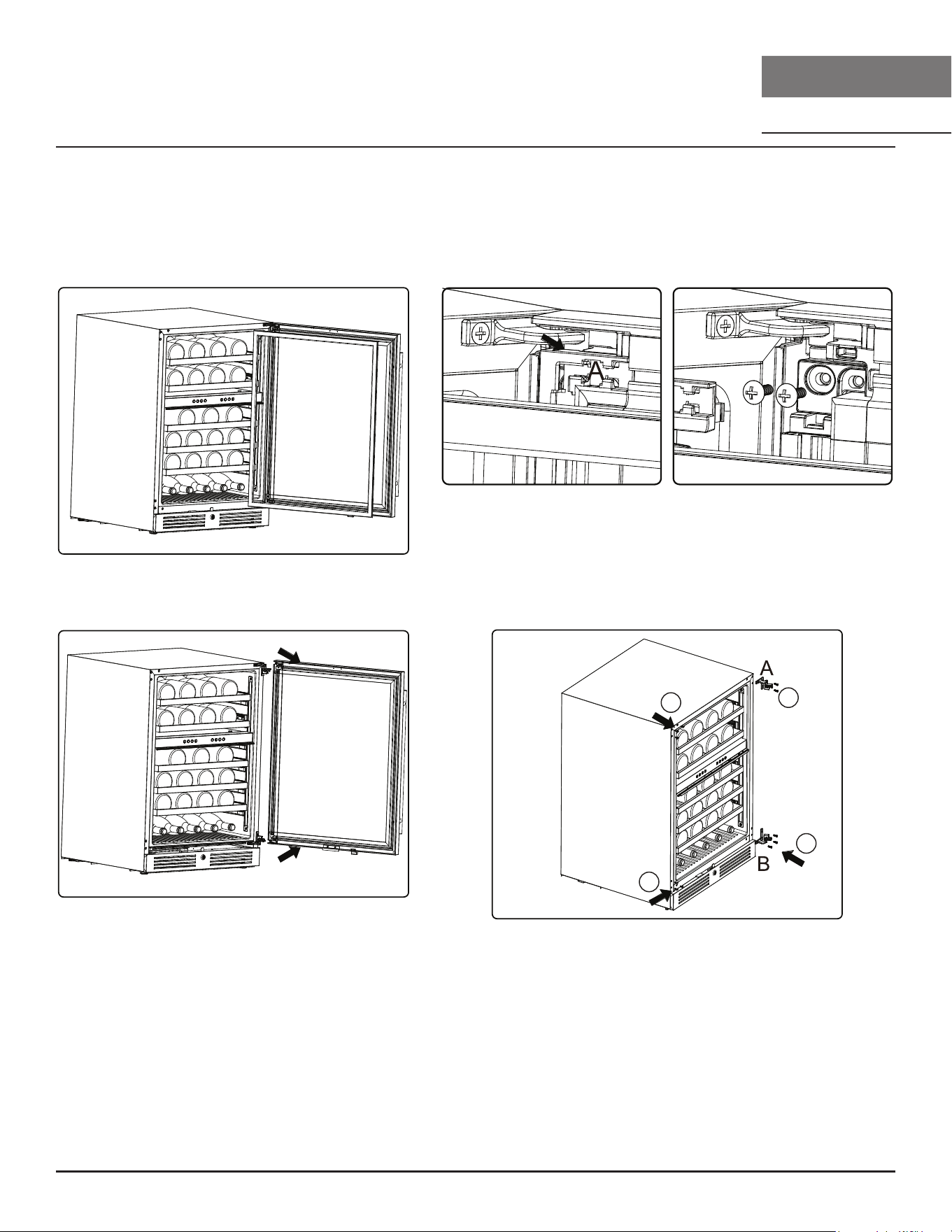 A

A

B