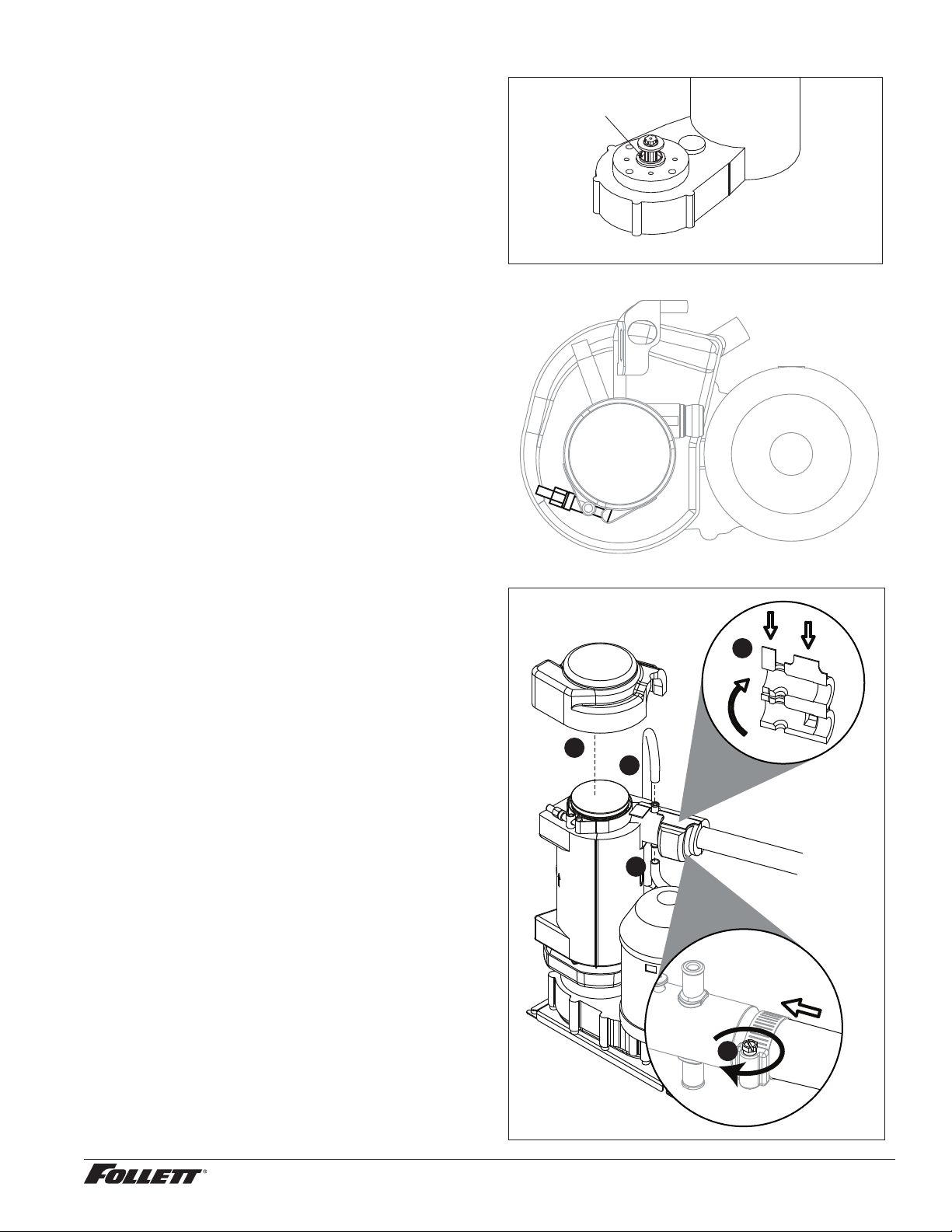 FOLLETT®