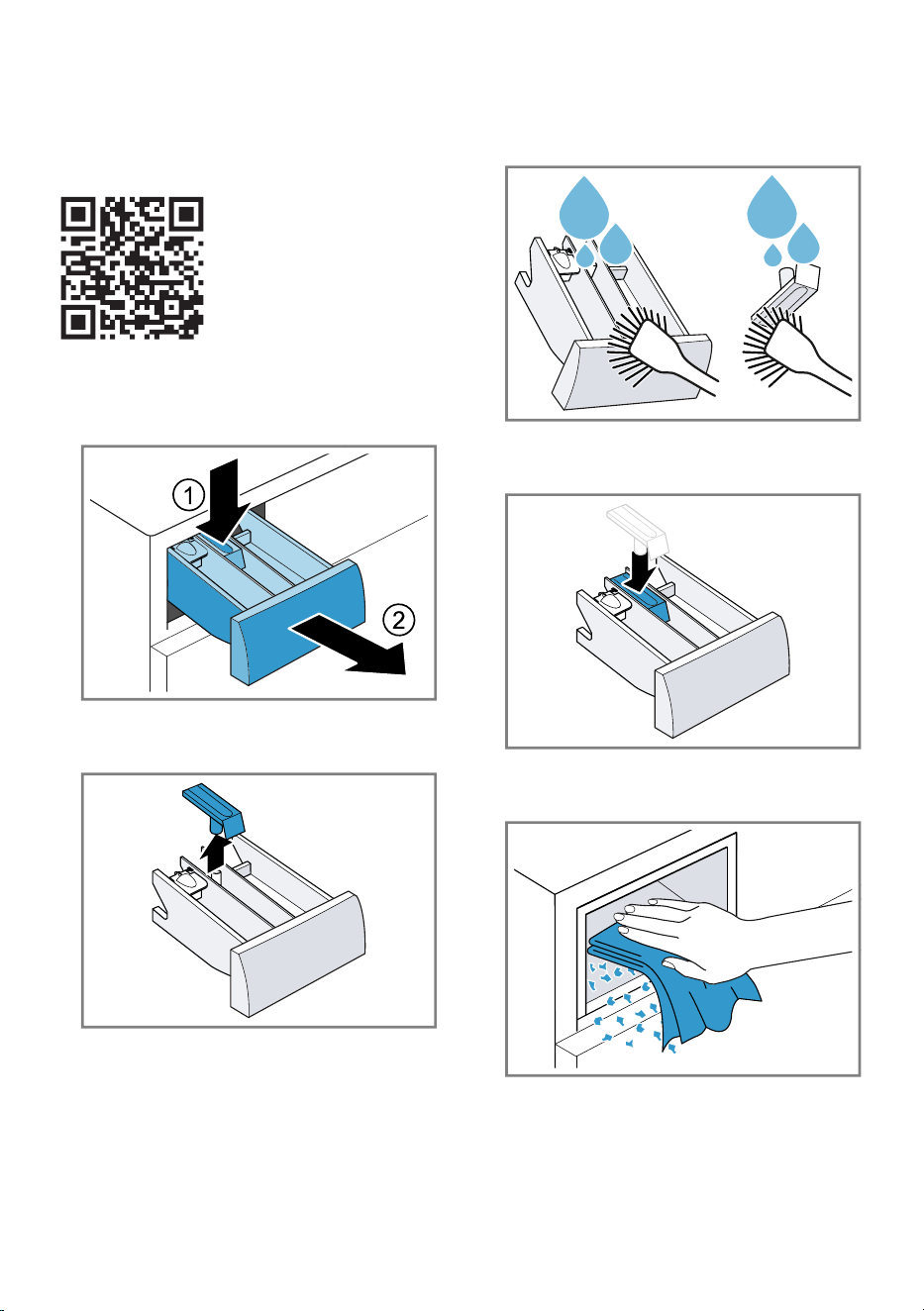 1

2