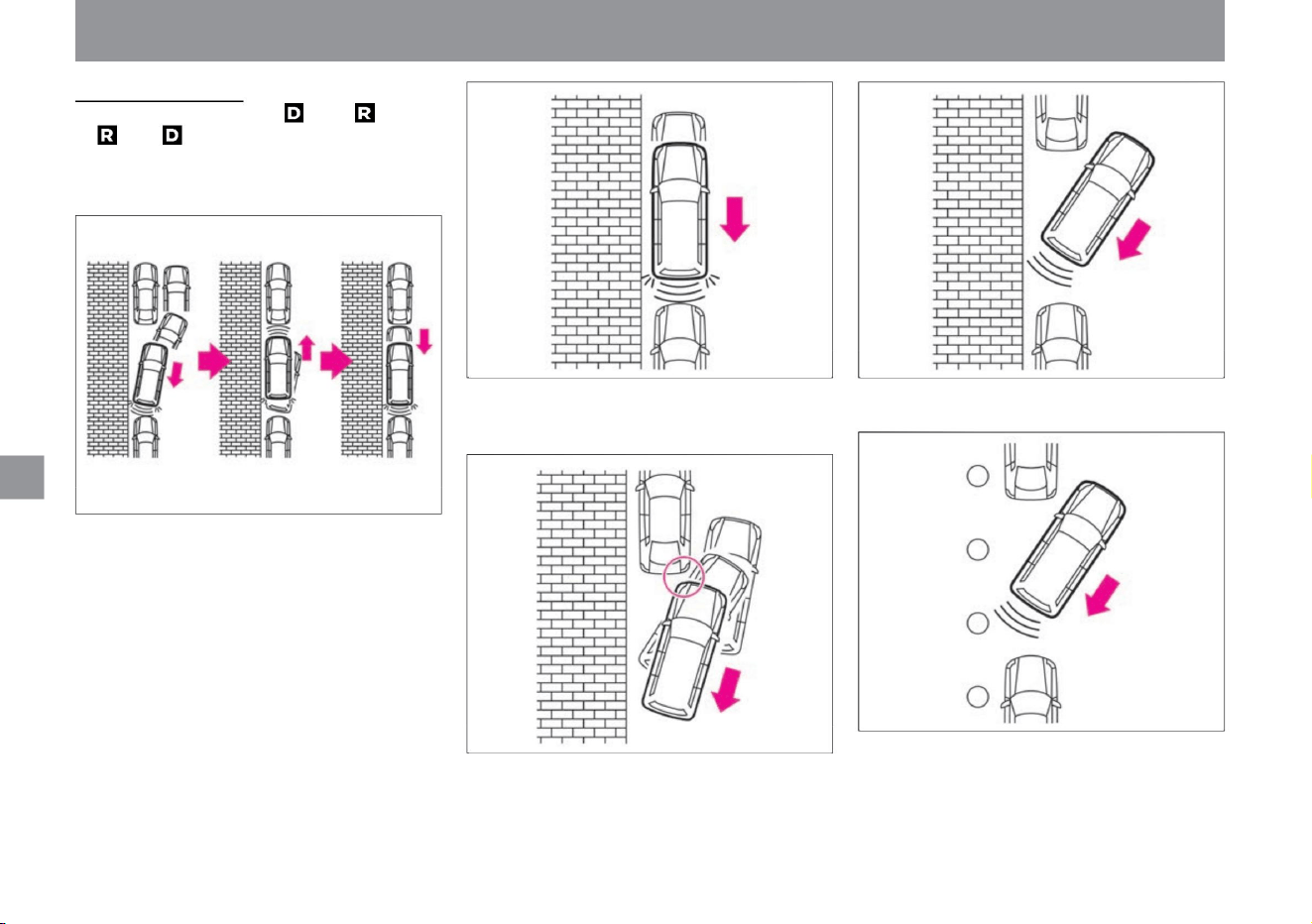 D R
R D