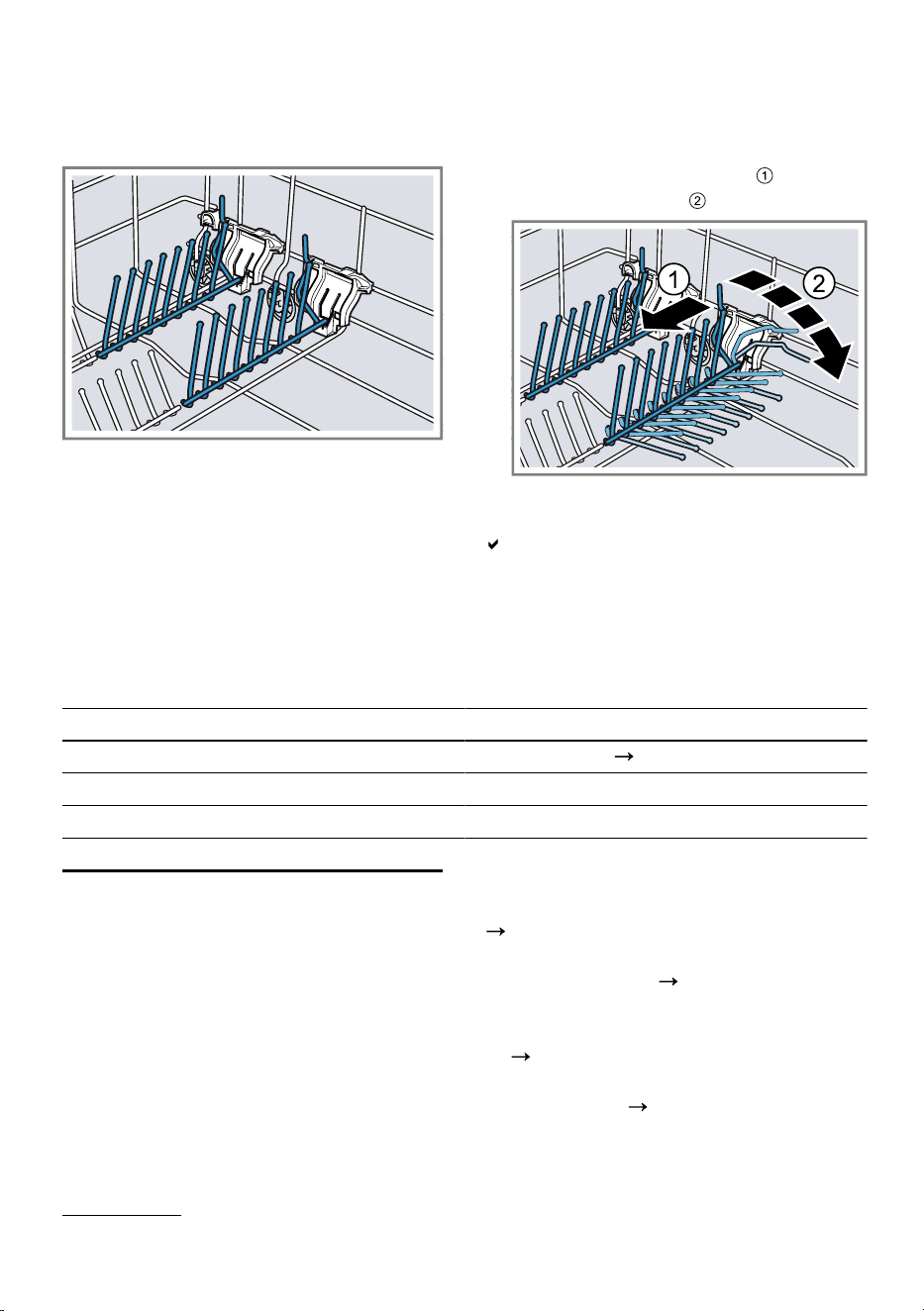 ①
②

1

2

✔

→

→

→

→

→