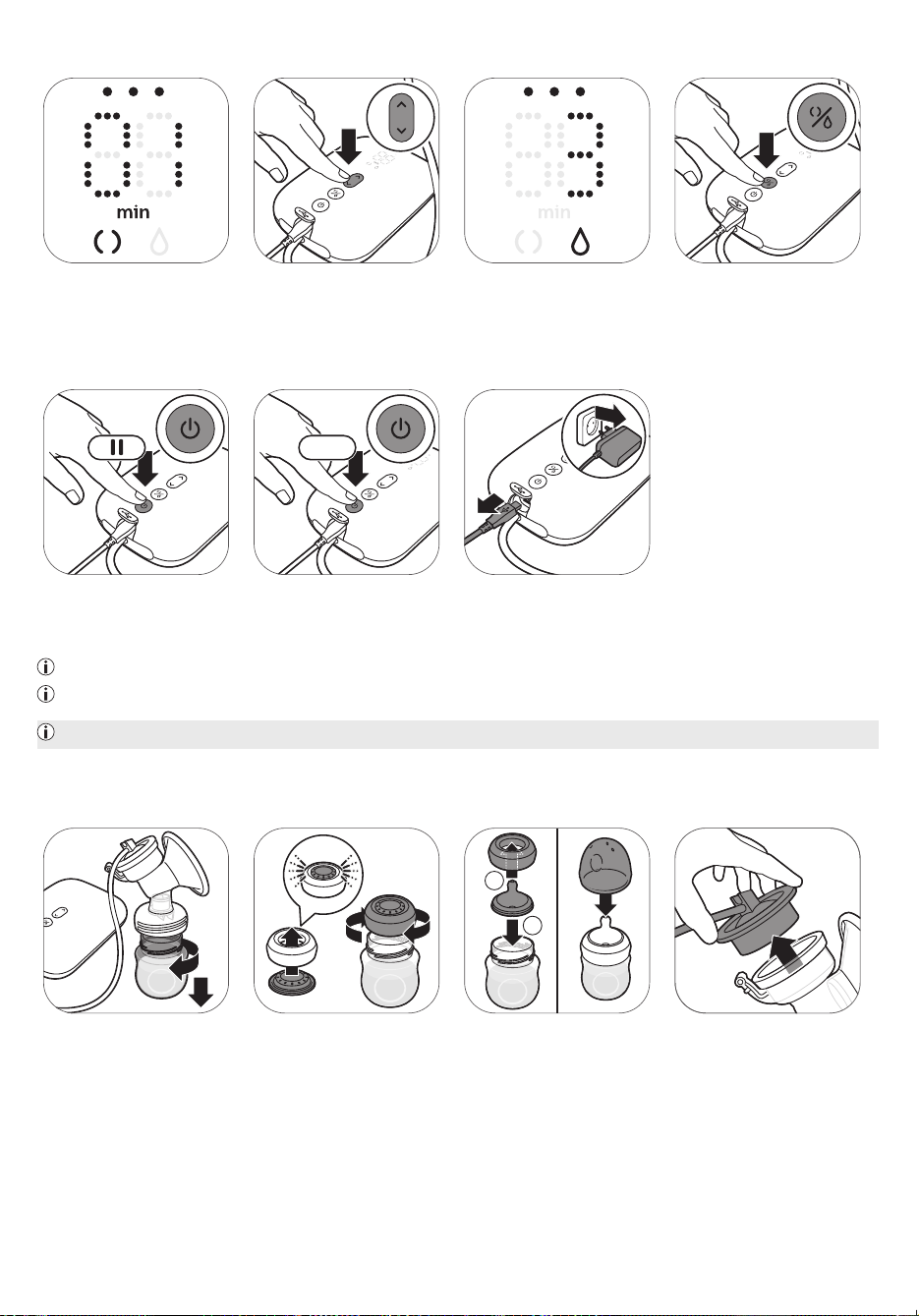 min

min