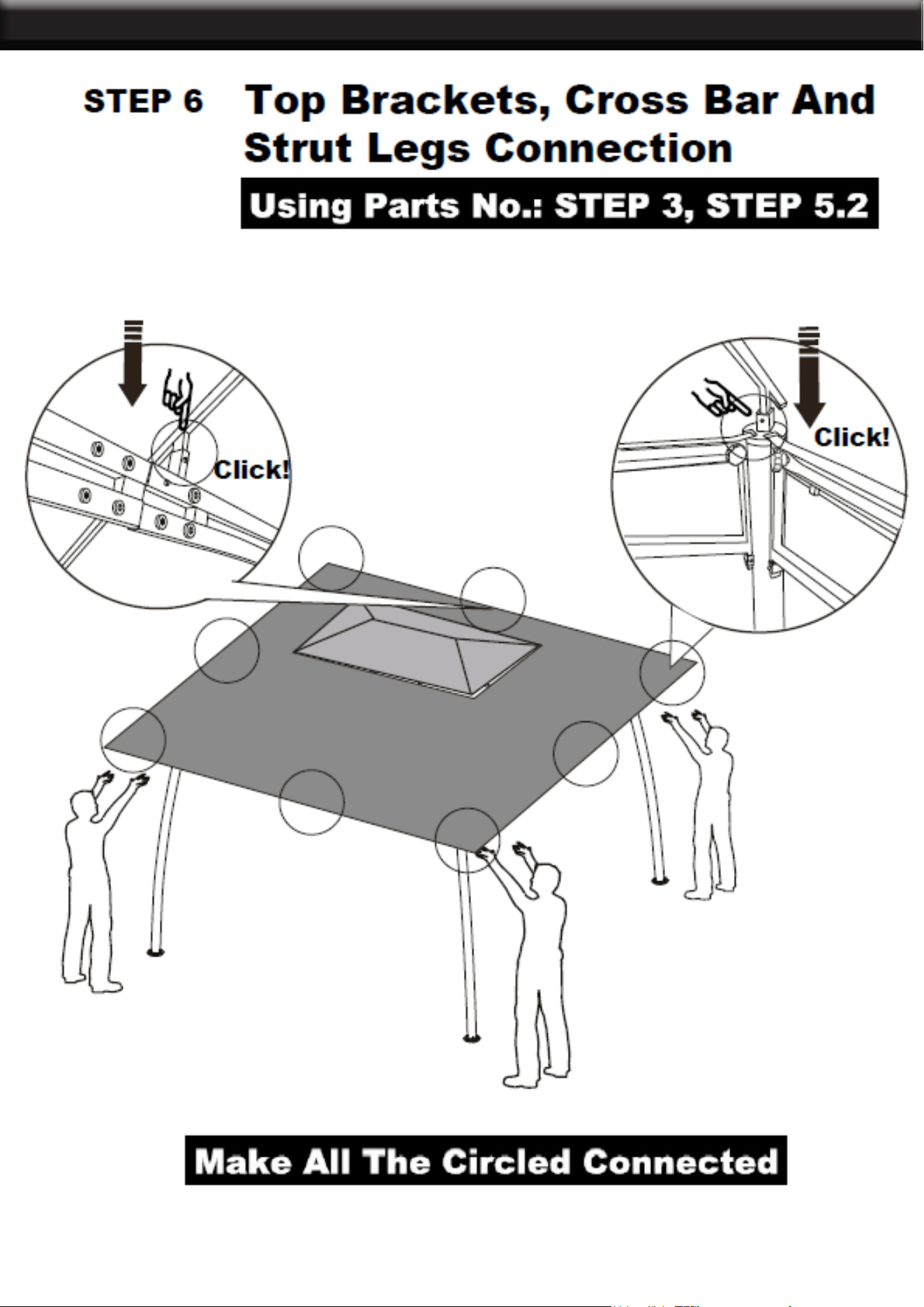 STEP 6 Top Brackets, Cross Bar And Strut Legs Connection

Using Parts No.: STEP 3, STEP 5.2

Click!

Click!

Make All The Circled Connected