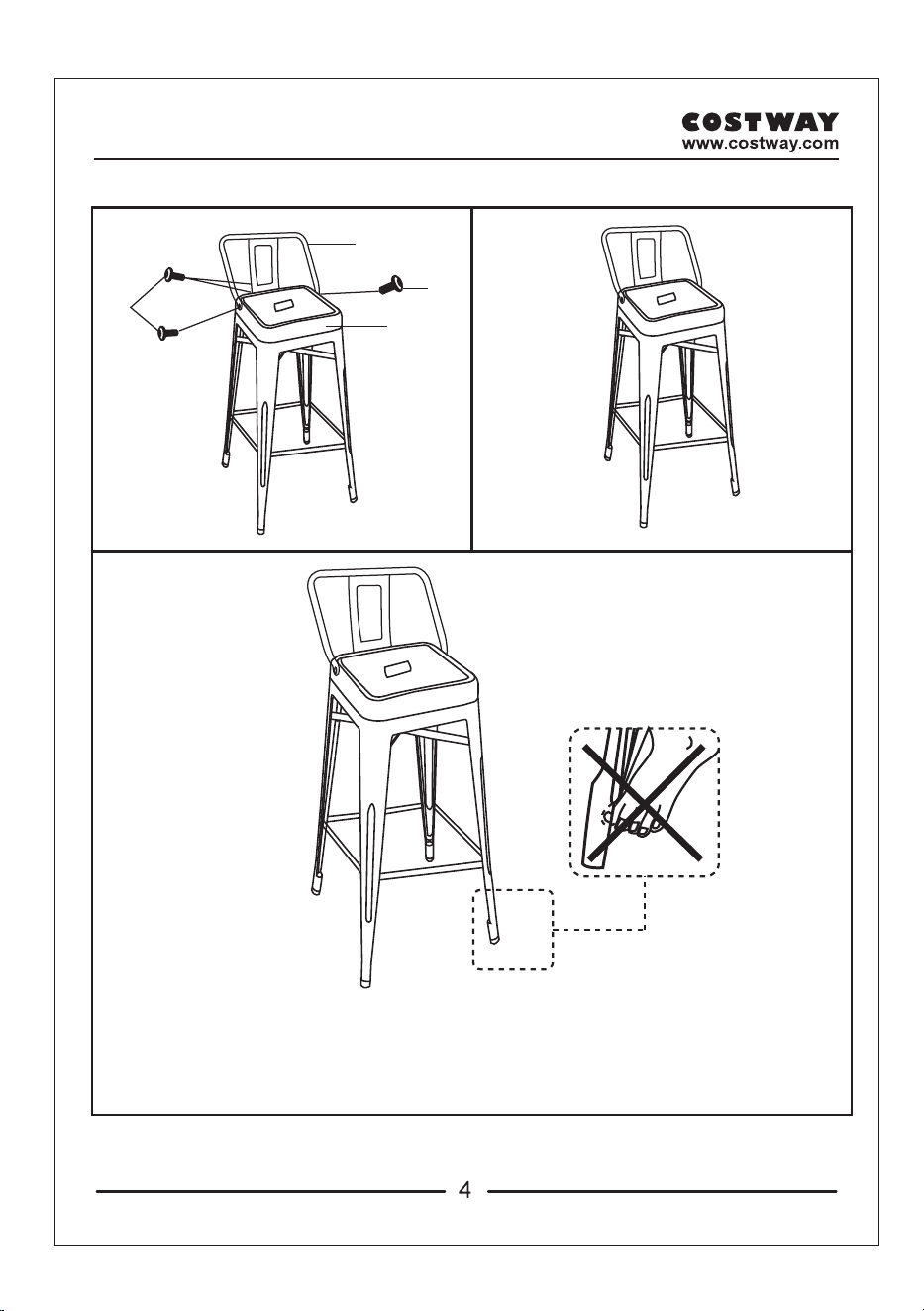 COSTWAY
www.costway.com

4