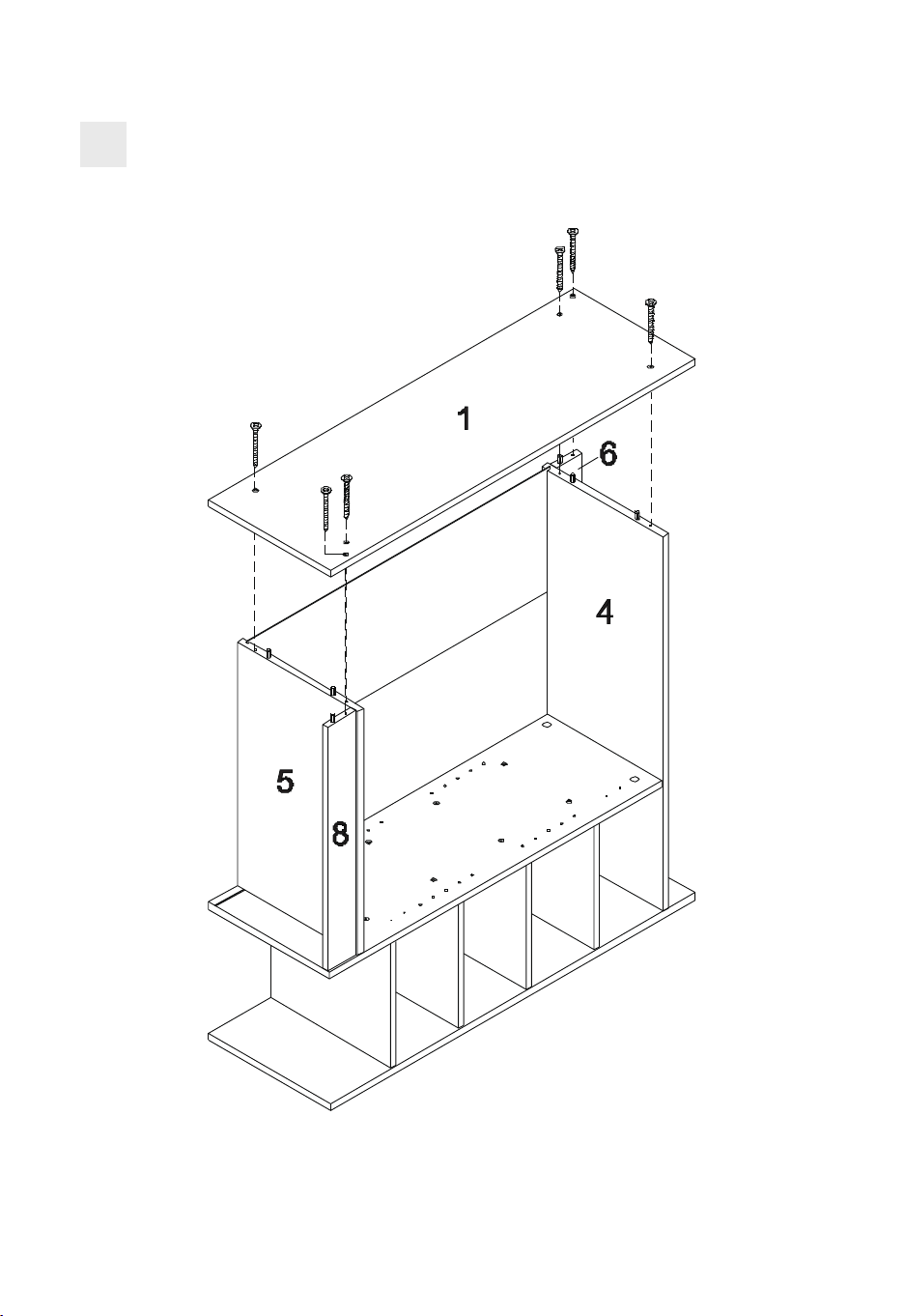 1

6

4

5

8