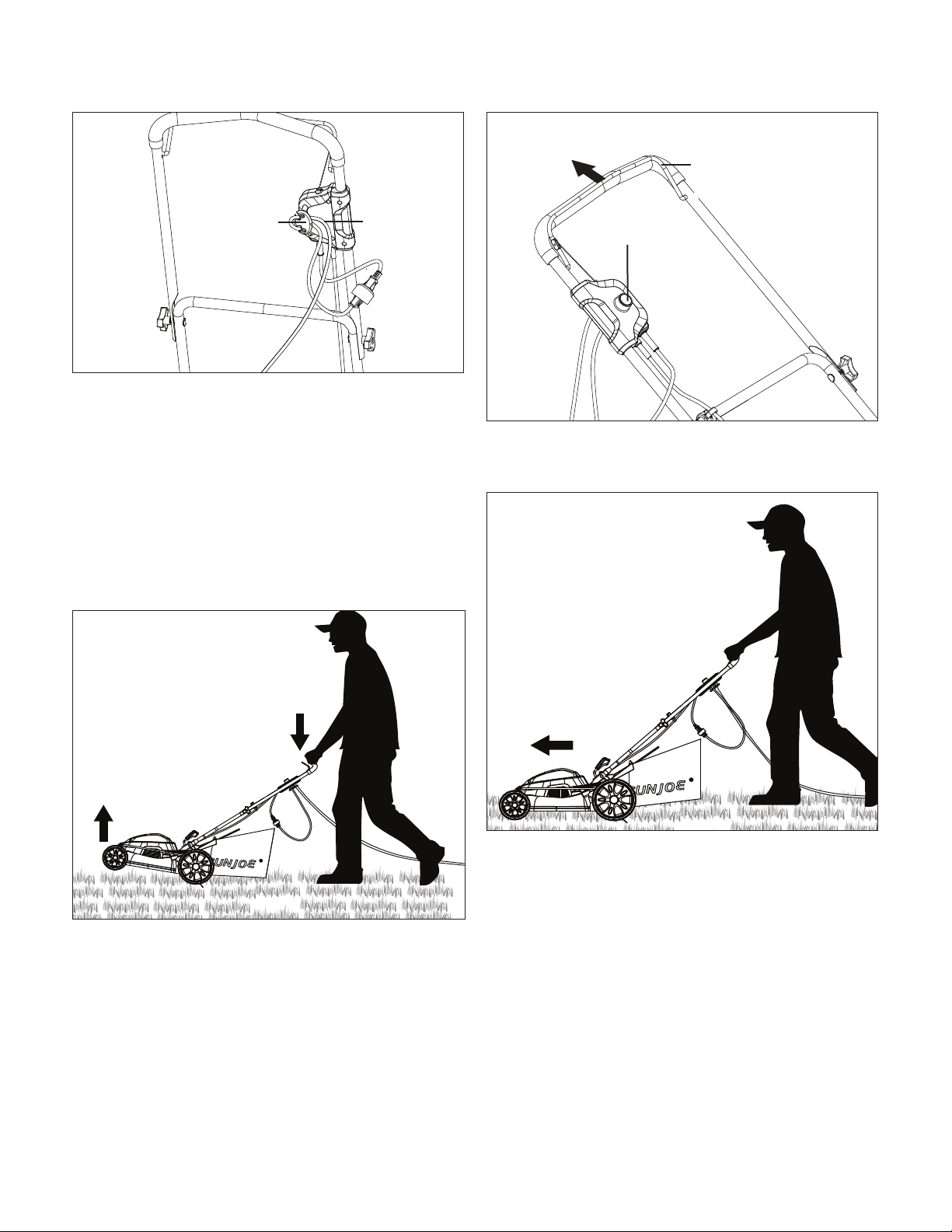 SUNJOE

SUNJOE