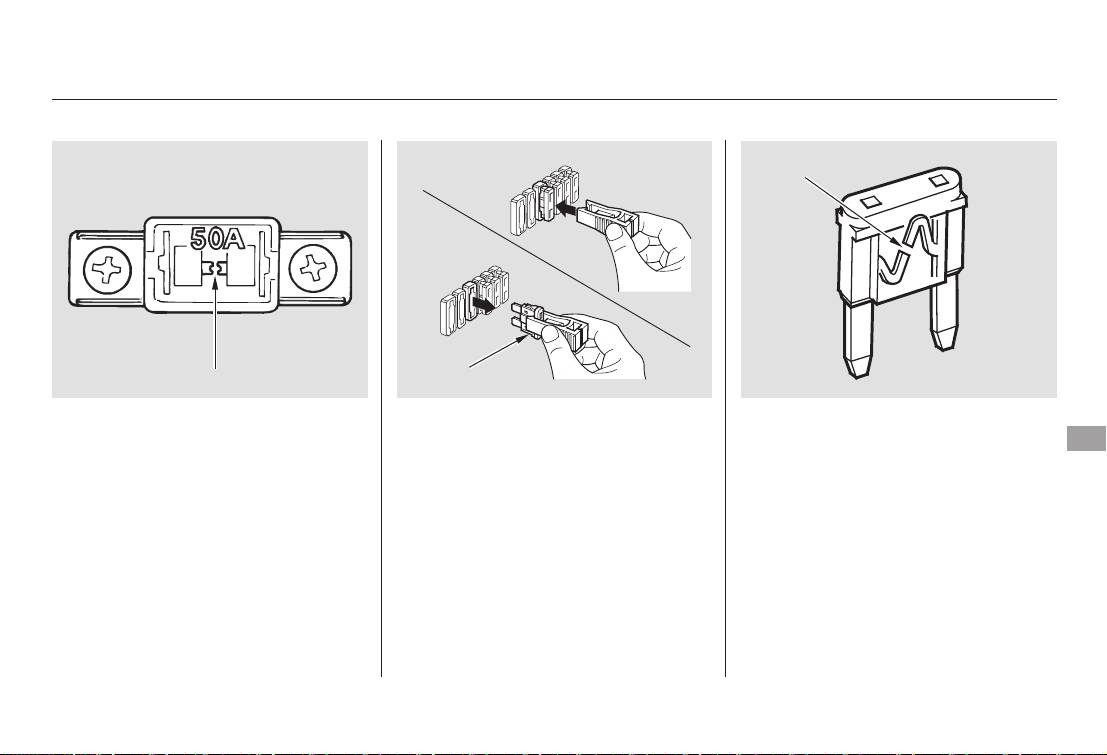 50A