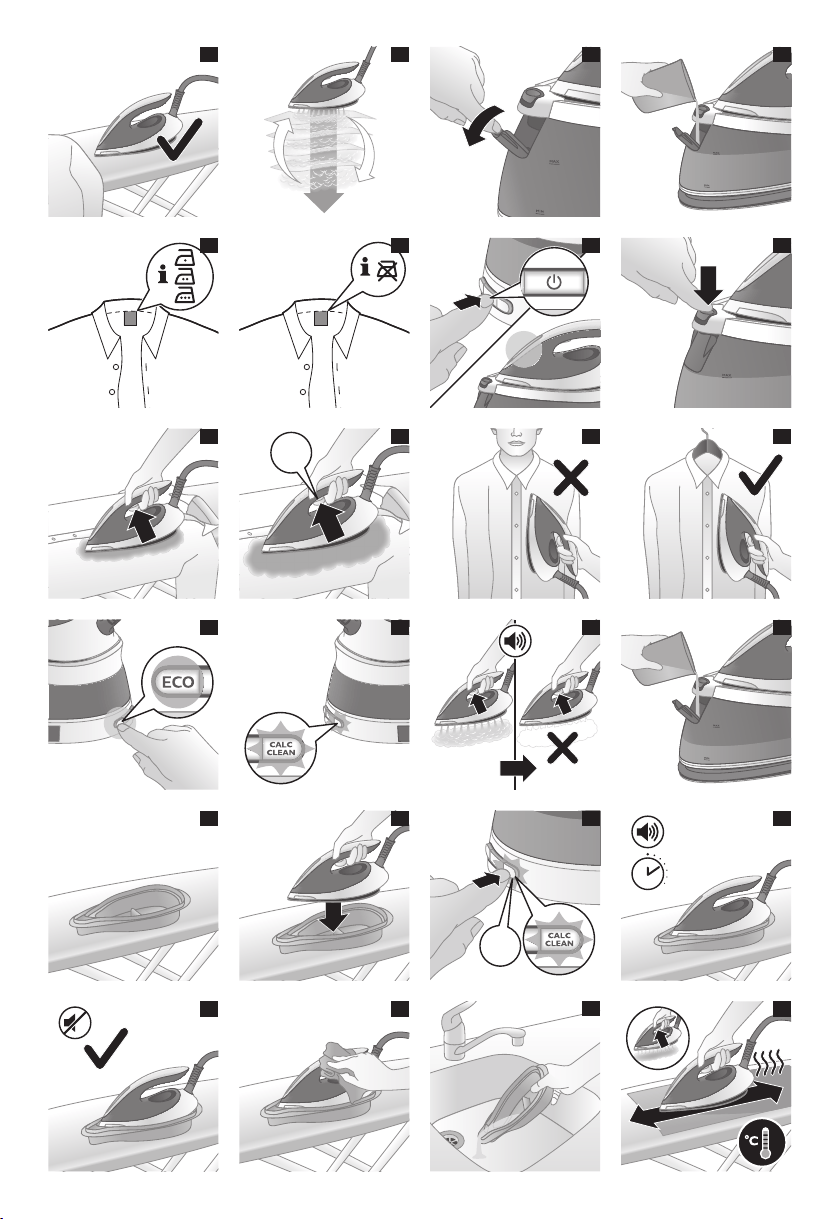 ECO

CALC CLEAN

CALC CLEAN

°C