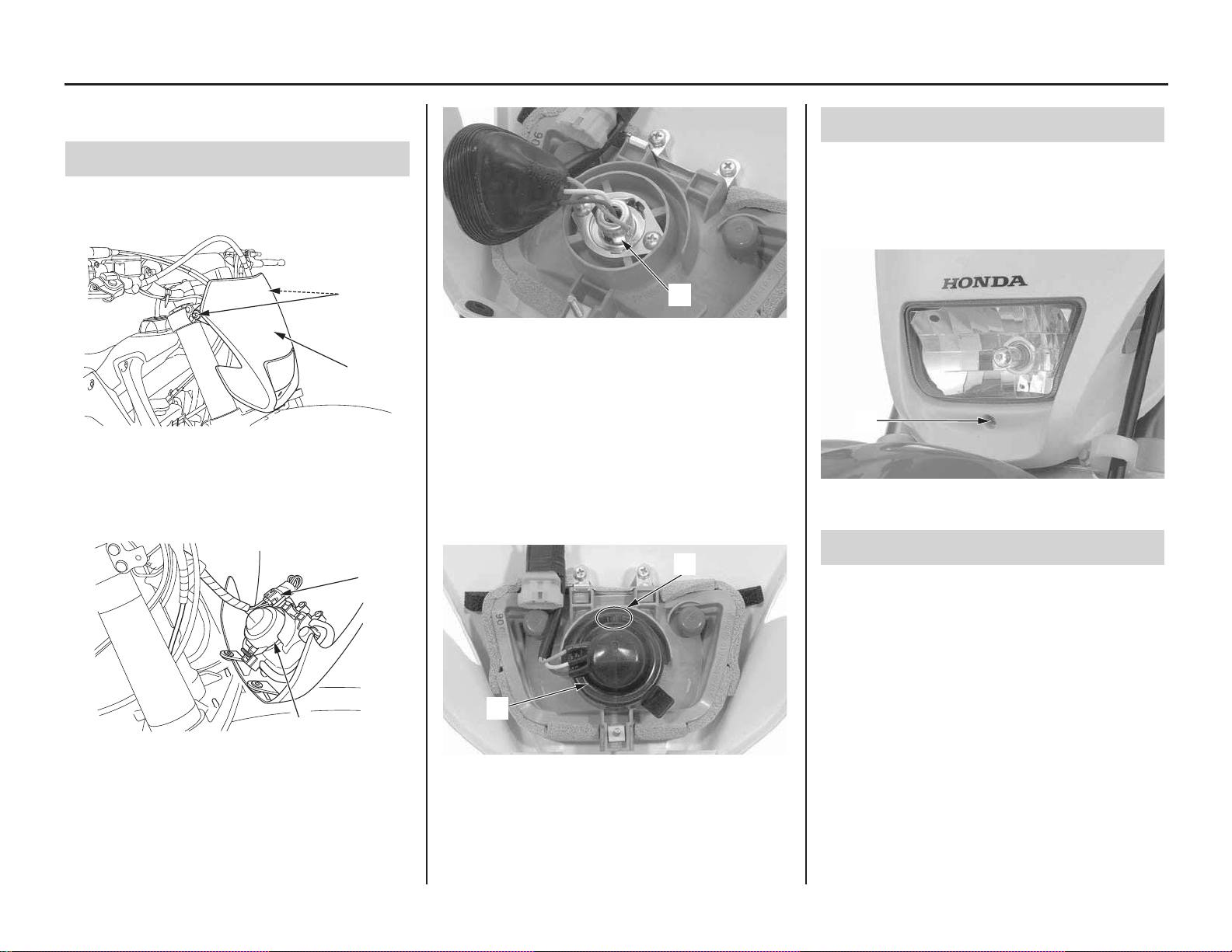 HONDA