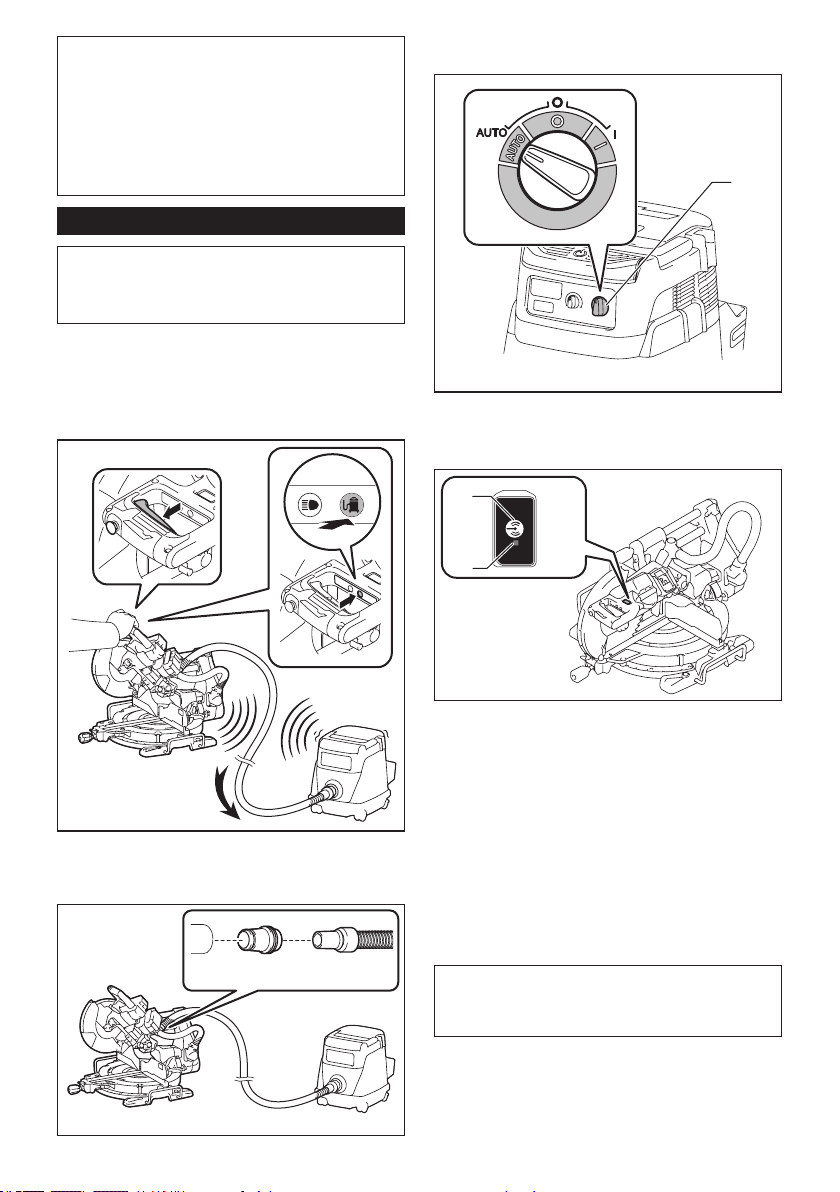 AUTO

O

I

AUTO

O

I