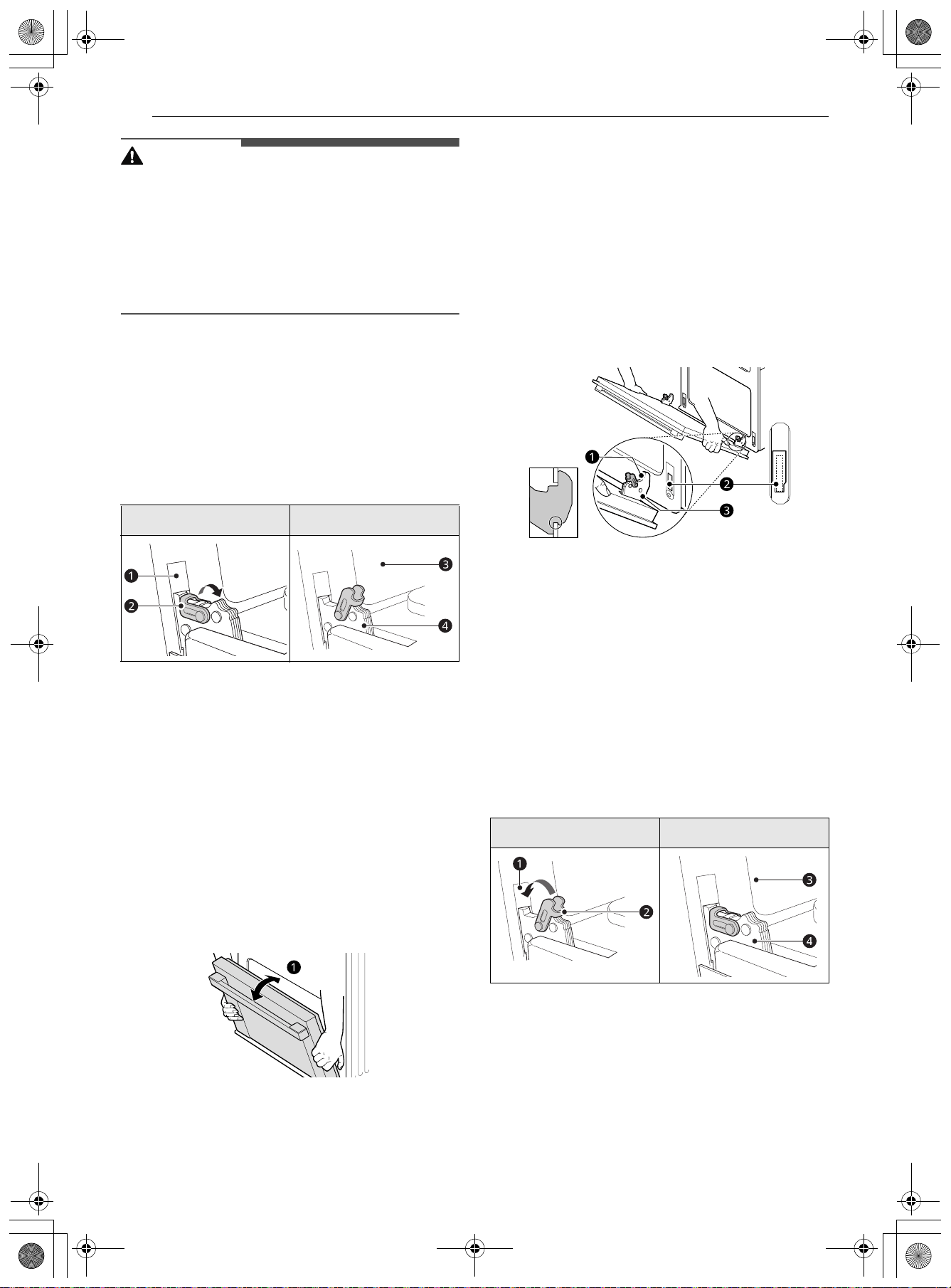 1

2

3

4

1

1

2

3

1

2

3

4