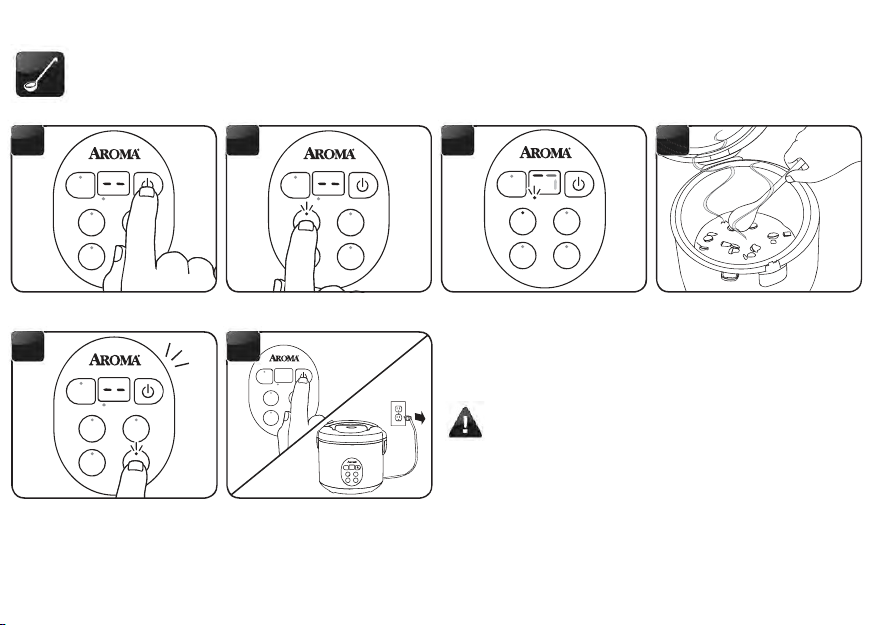 AROMA

AROMA

AROMA

AROMA

AROMA