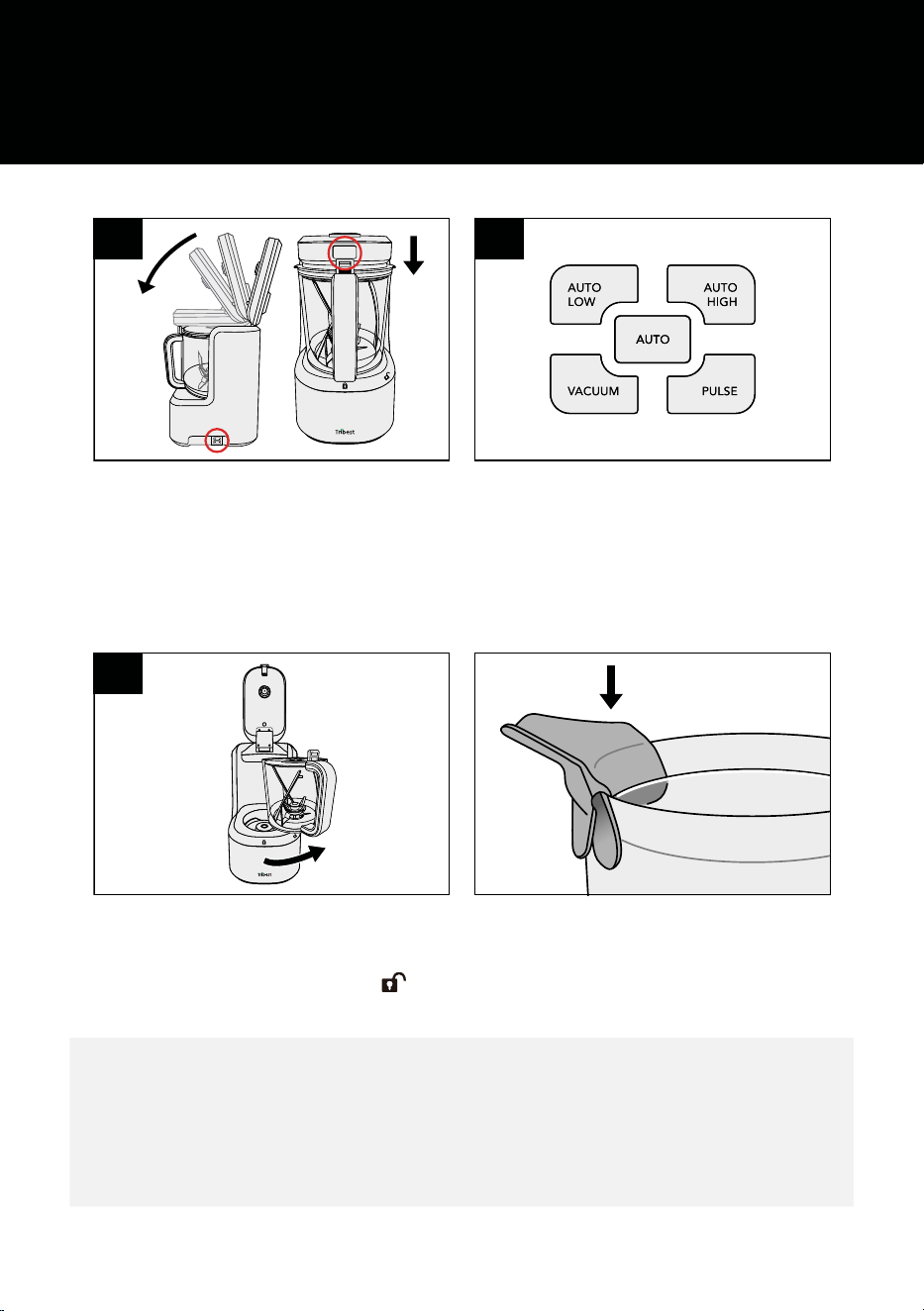 AUTO LOW

AUTO HIGH

AUTO

VACUUM

PULSE

Tribest

Tribest