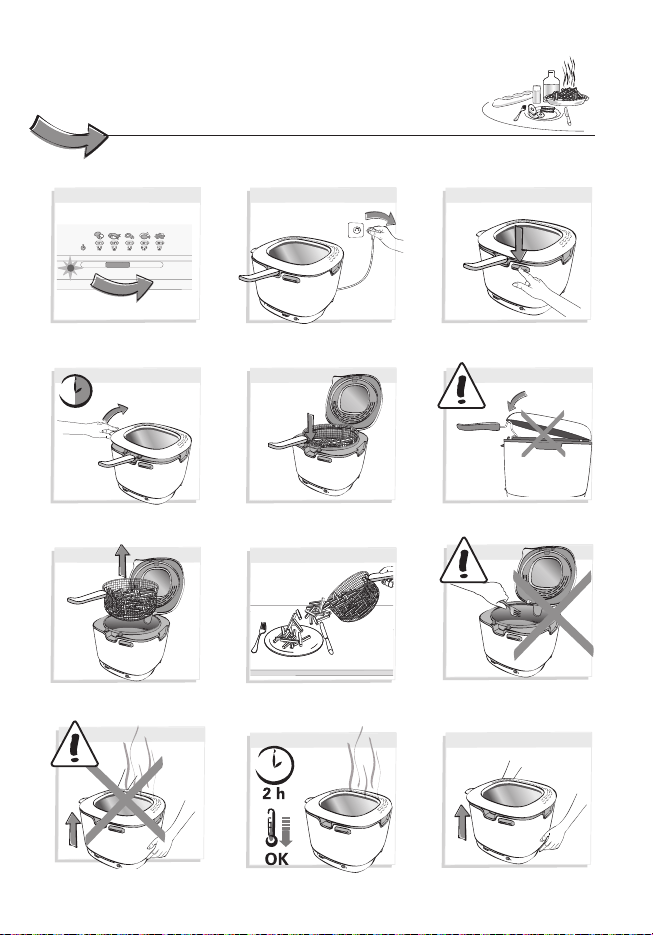 2 h
OK