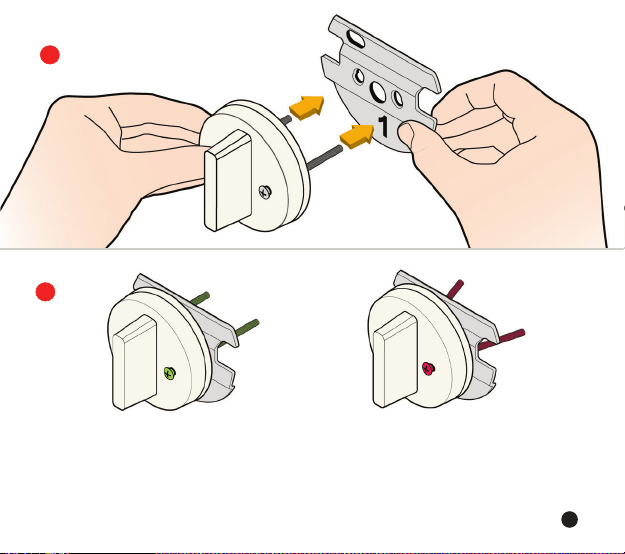 1