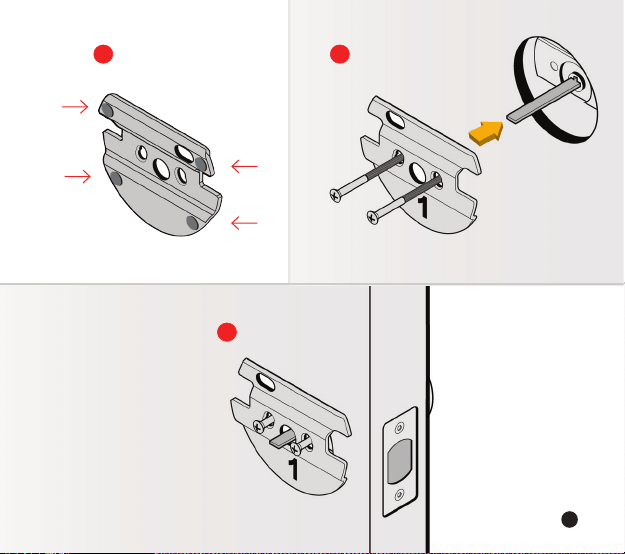 1

1