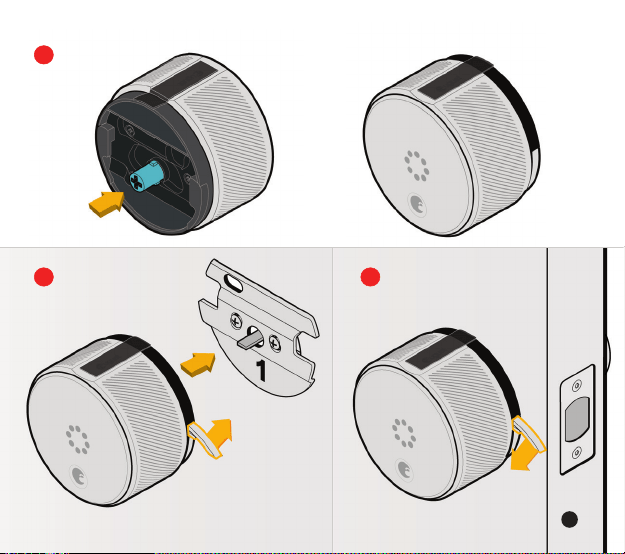 1