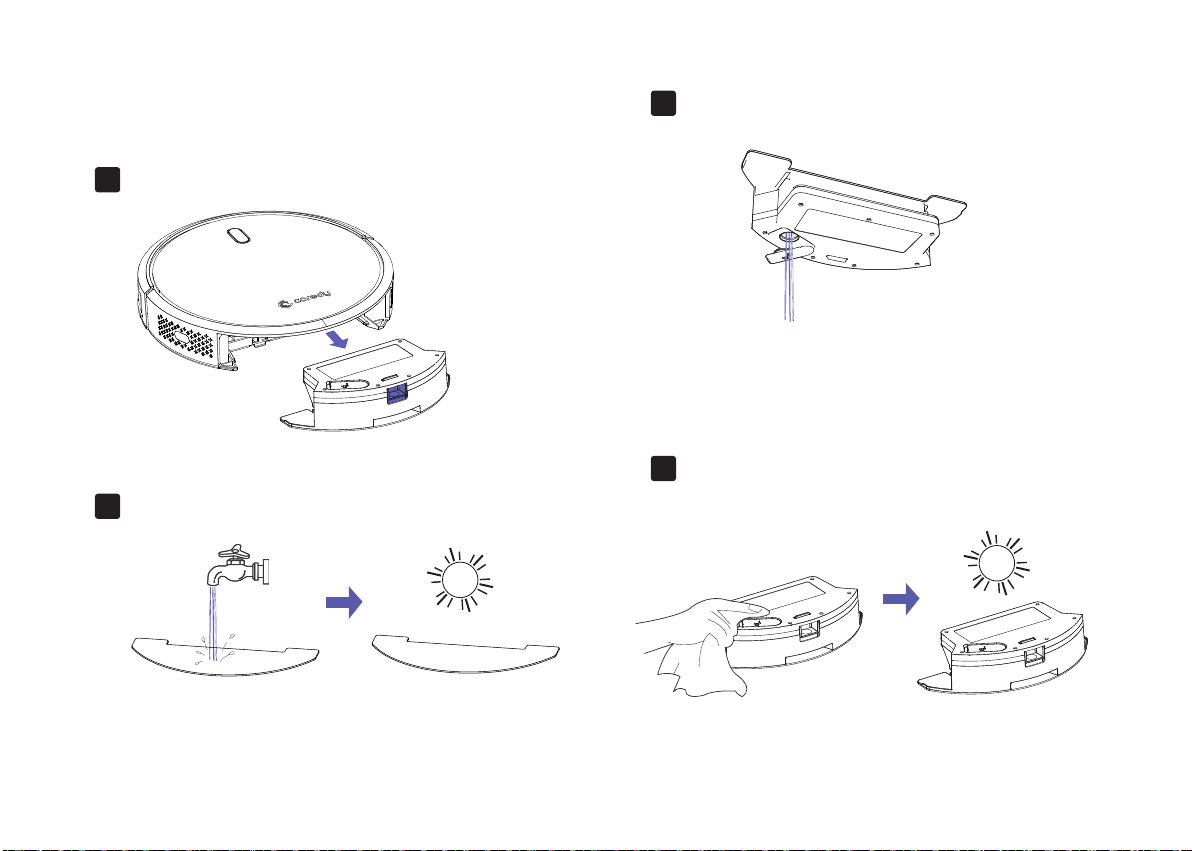 coredy