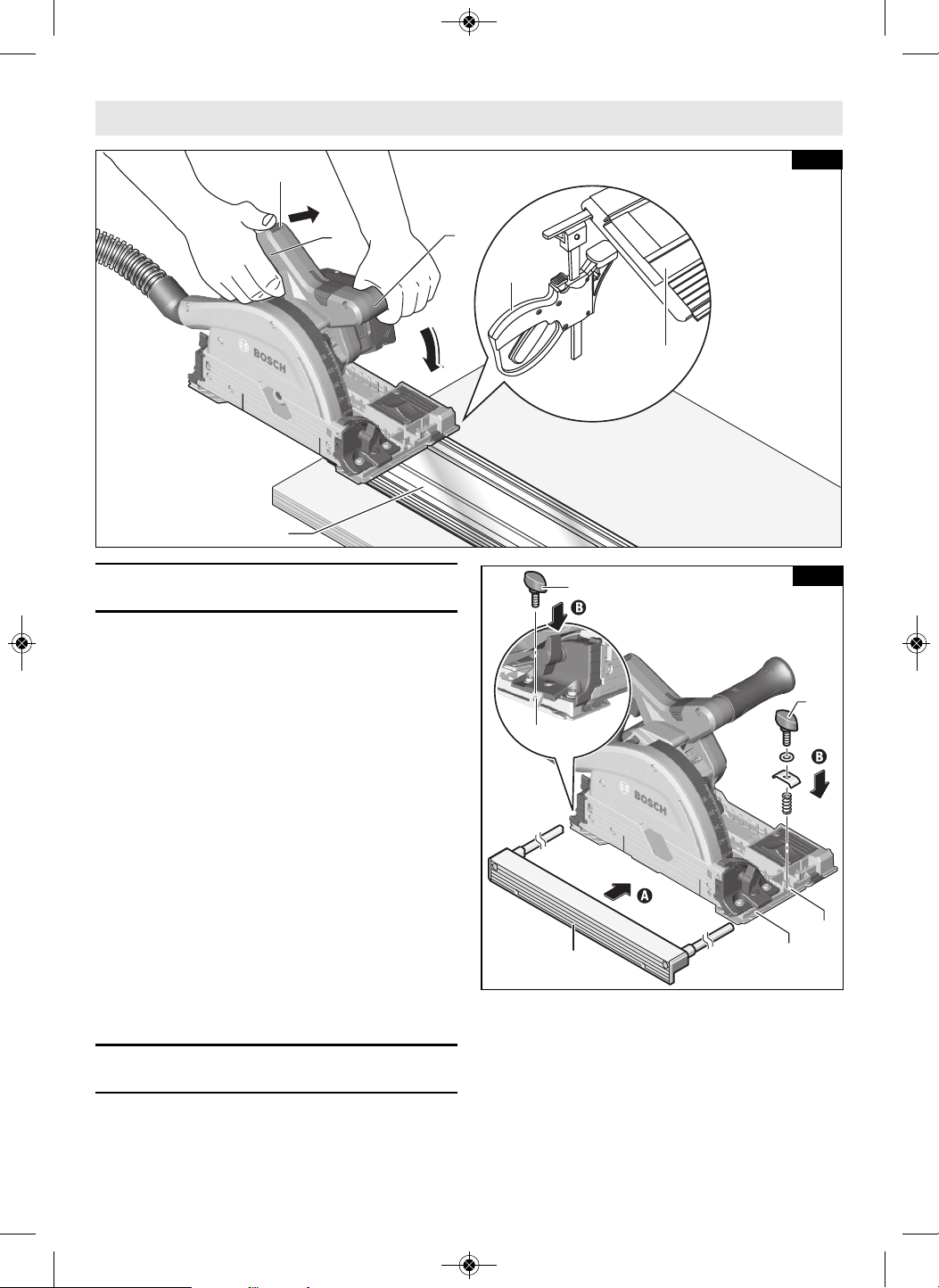 BOSCH

B

BOSCH

B

A