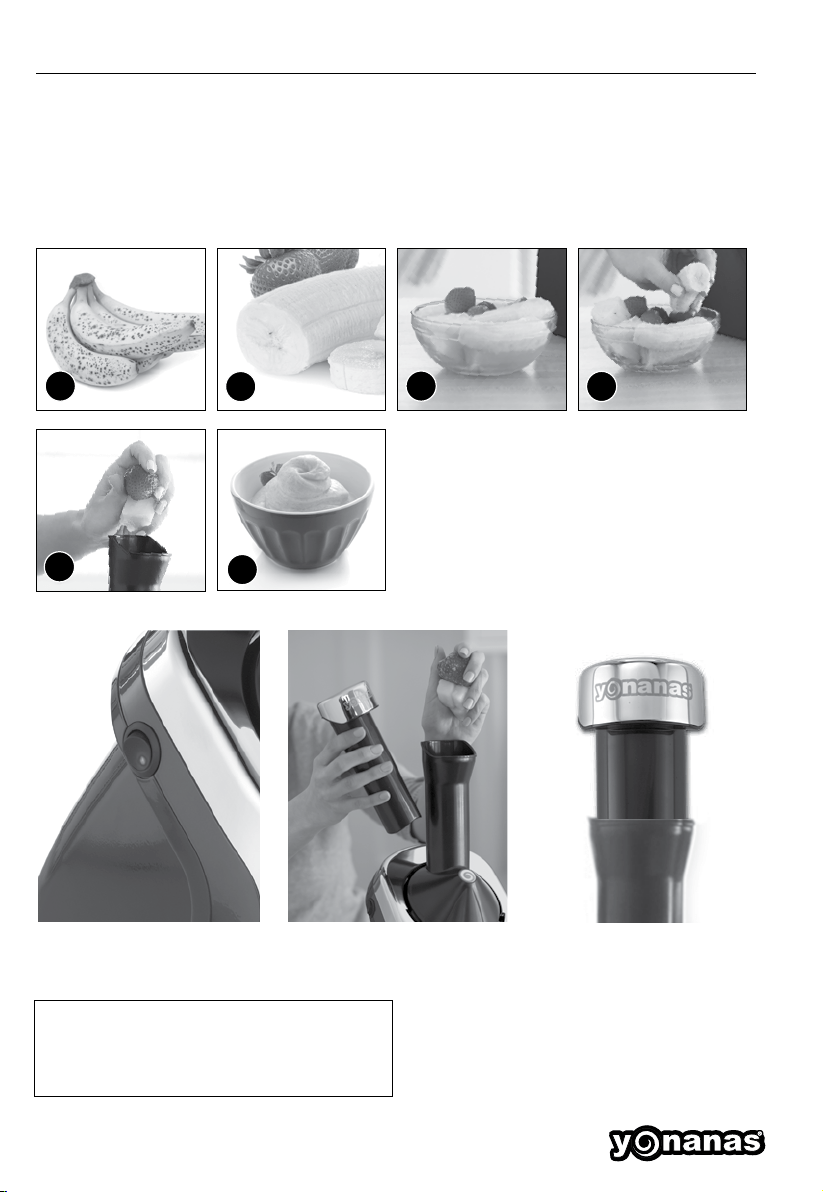 yonanas

yonanas