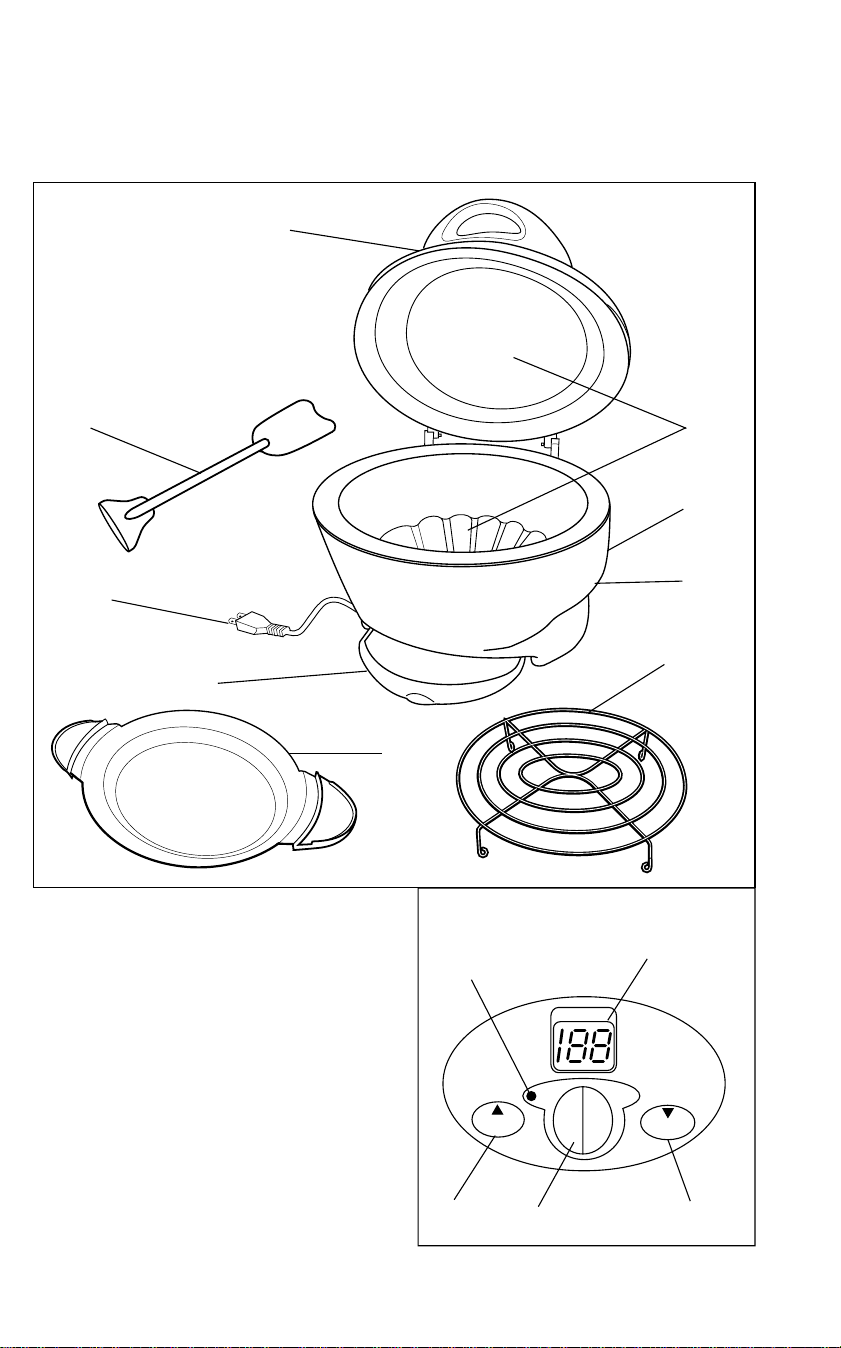 188