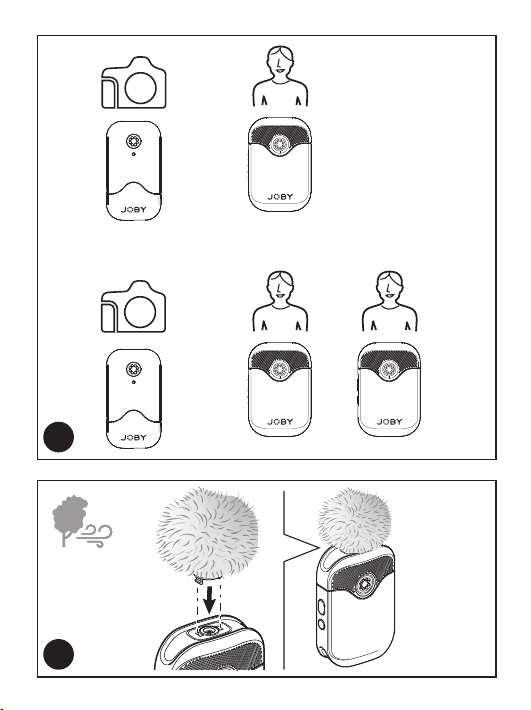 JOBY

JOBY

JOBY

JOBY

JOBY