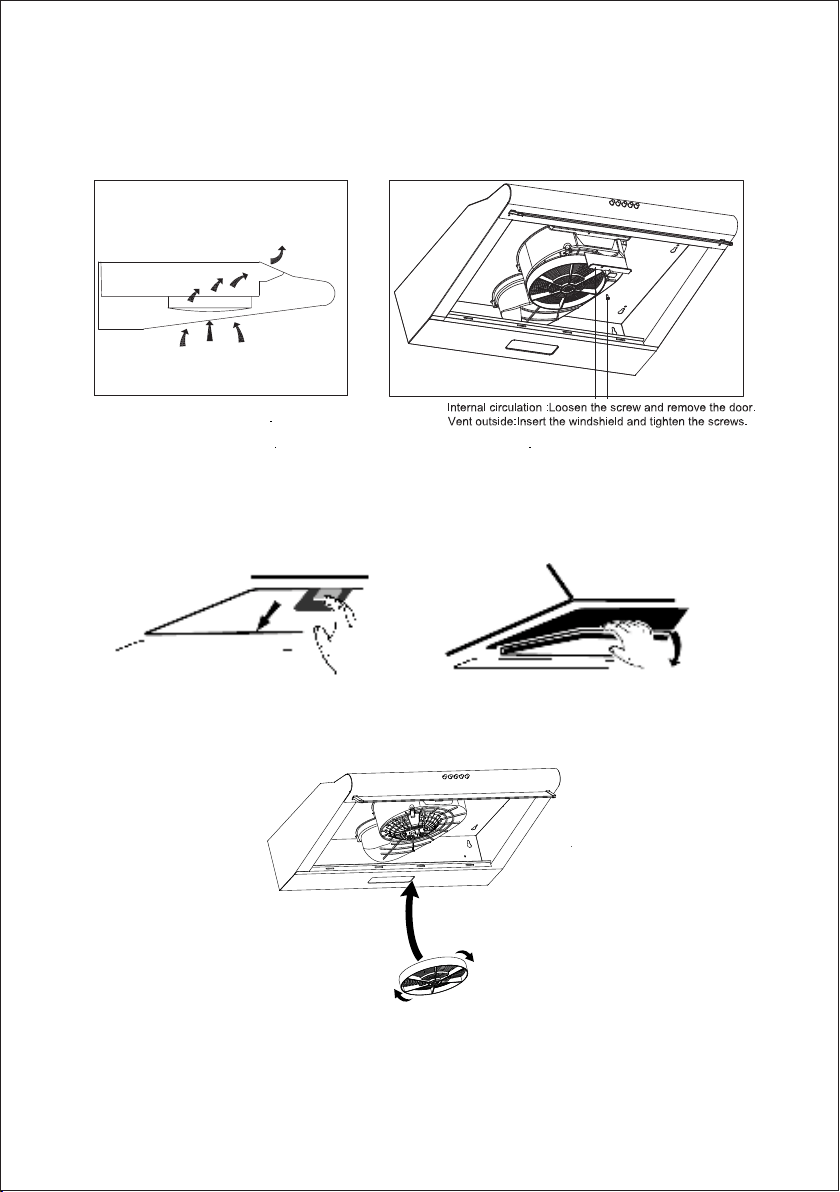 Internal circulation :Loosen the screw and remove the door.
Vent outside:Insert the windshield and tighten the screws.