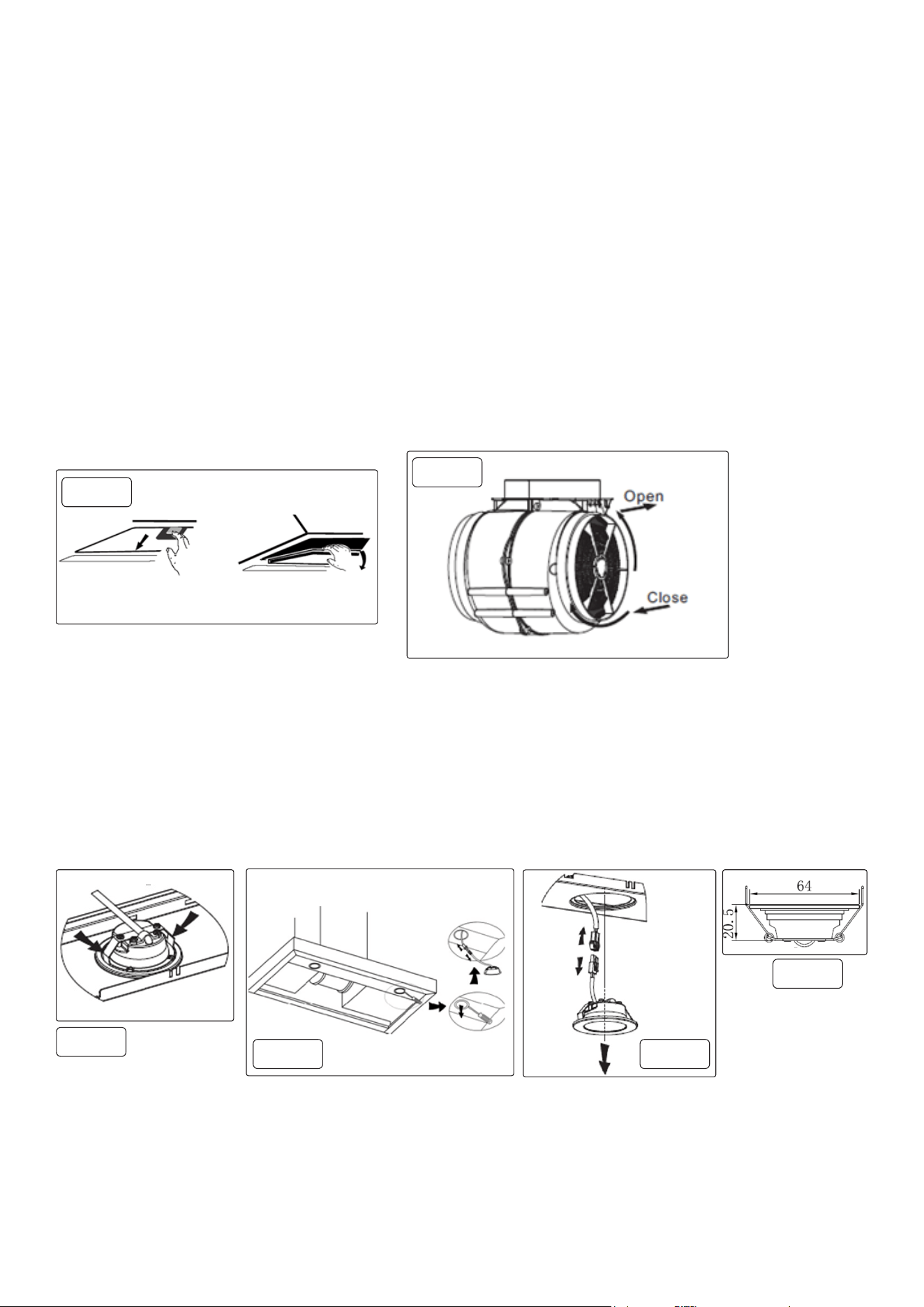 Open

Close

64

20.5