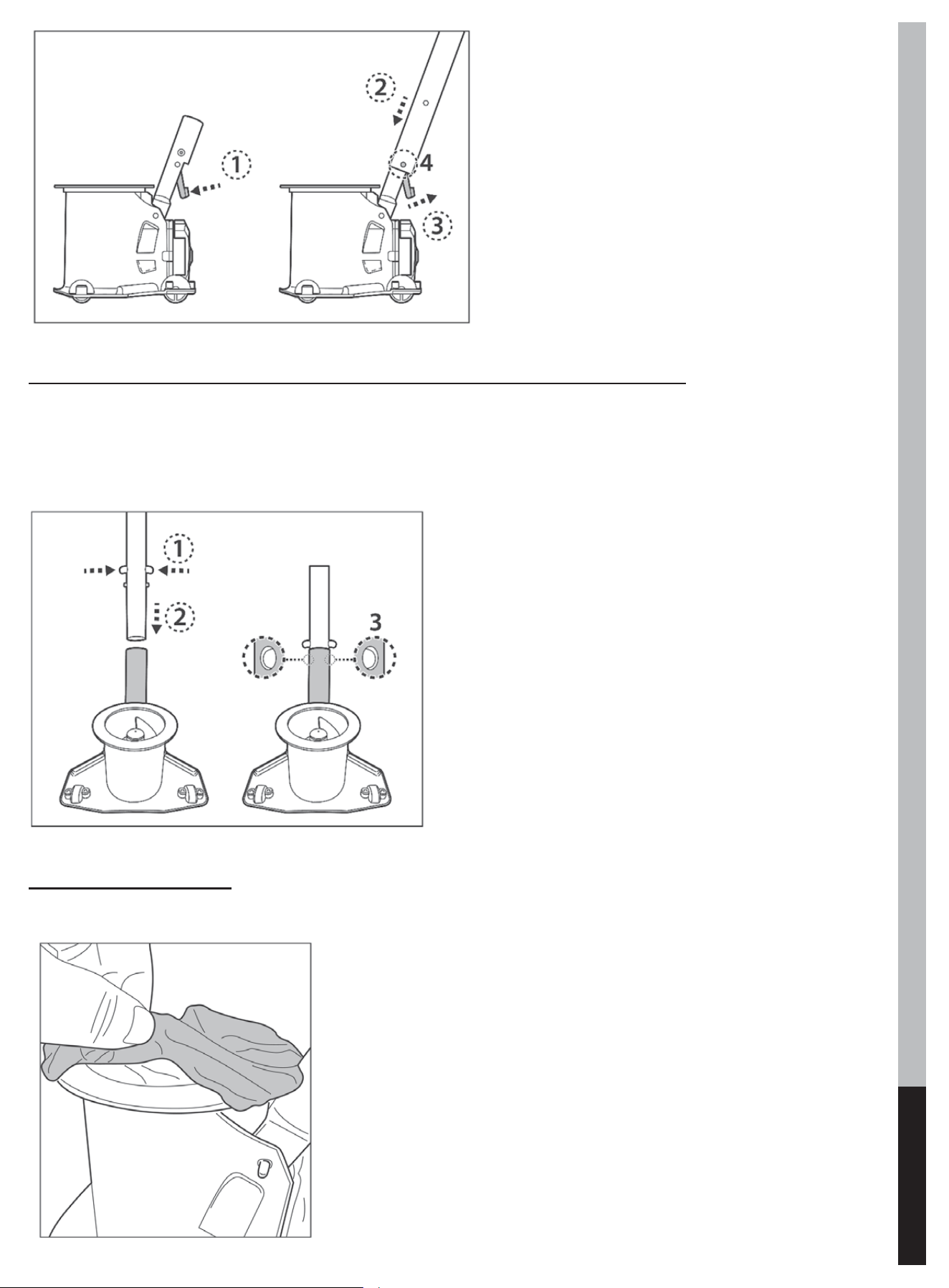 2
1
4
3

1
2
3