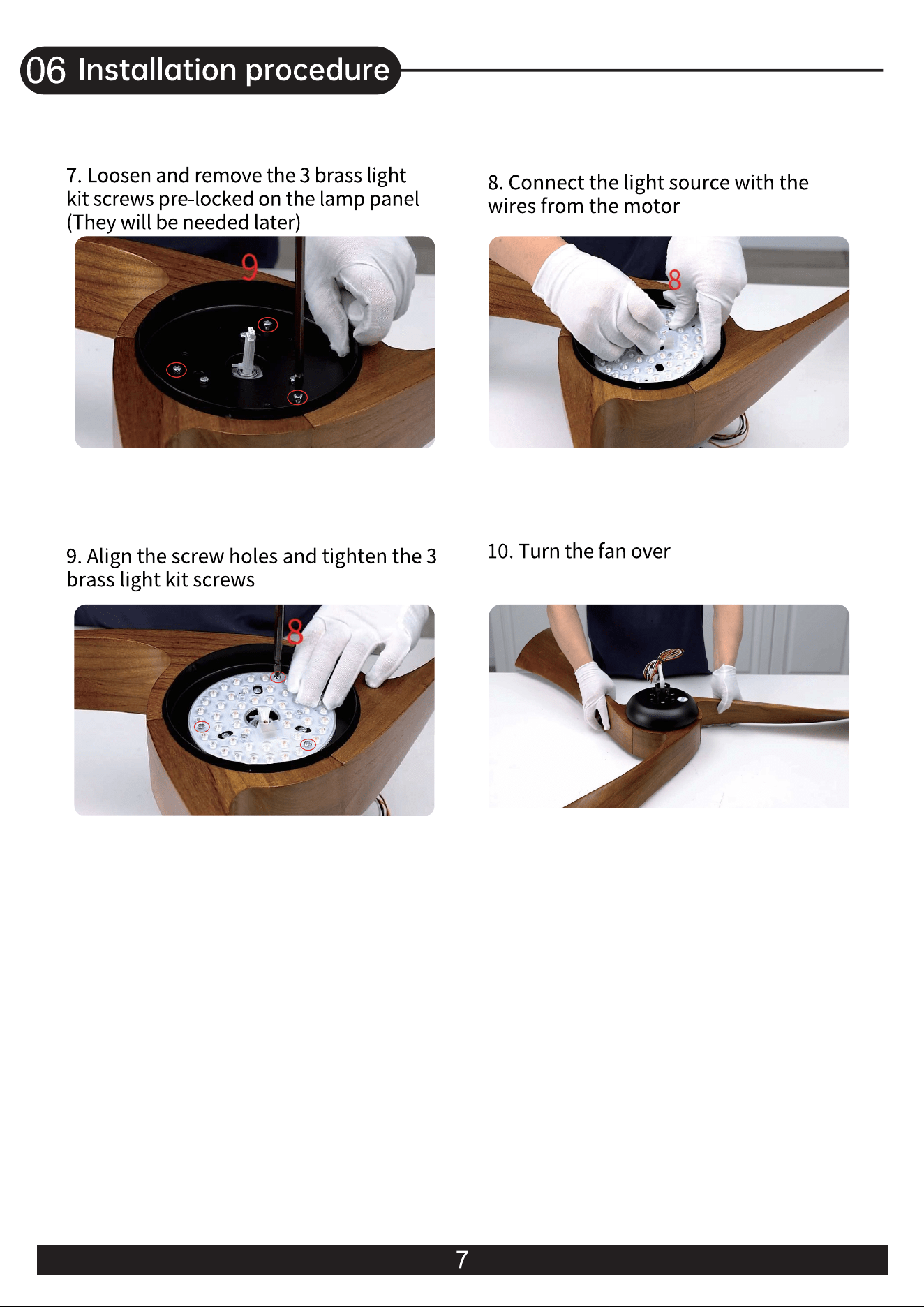 06 Installation procedure

7. Loosen and remove the 3 brass light kit screws pre-locked on the lamp panel (They will be needed later)

9

8. Connect the light source with the wires from the motor

8

9. Align the screw holes and tighten the 3 brass light kit screws

8

10. Turn the fan over

7