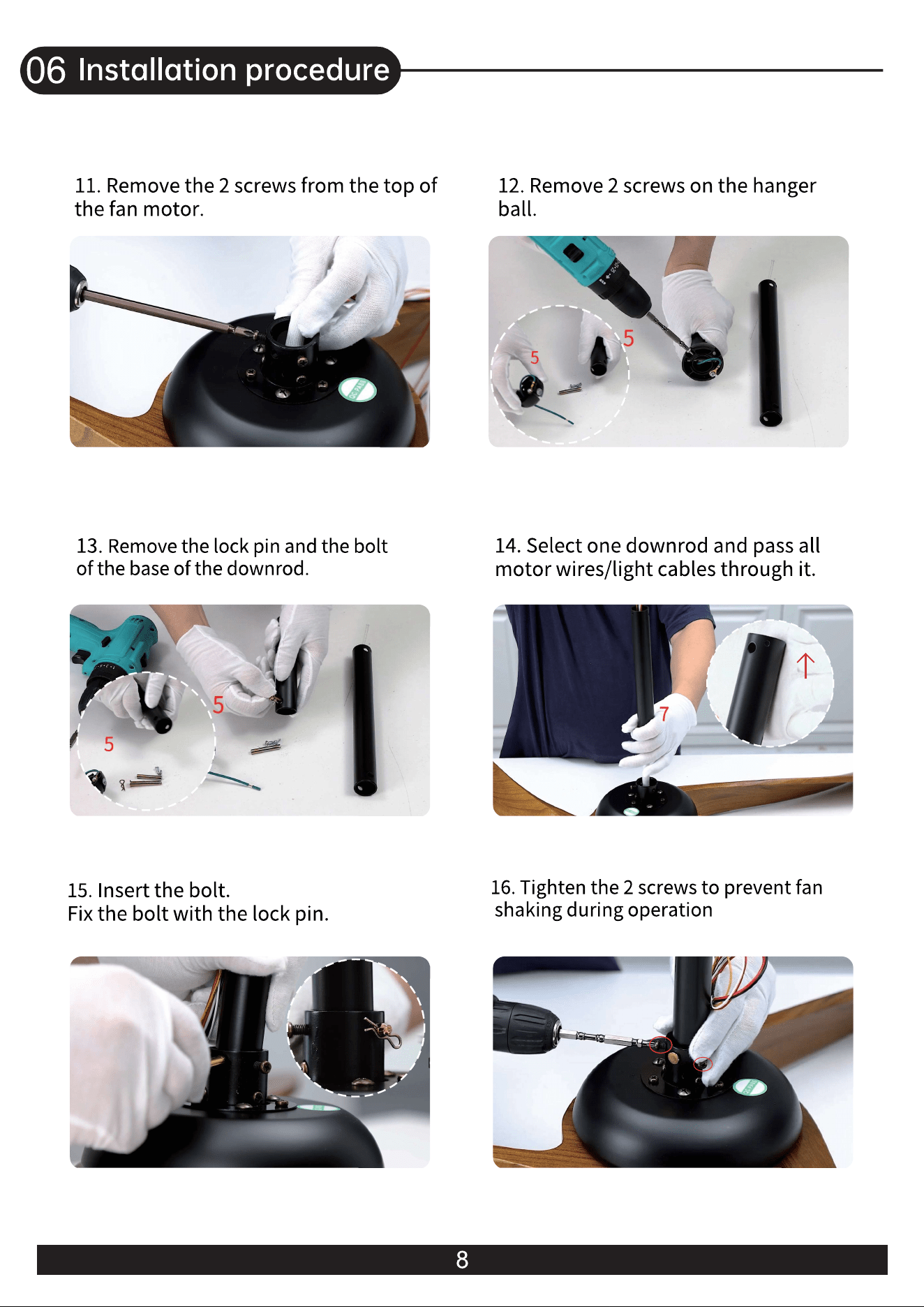 06 Installation procedure

11. Remove the 2 screws from the top of the fan motor.

12. Remove 2 screws on the hanger ball.

5

5

13. Remove the lock pin and the bolt of the base of the downrod.

5

5

14. Select one downrod and pass all motor wires/light cables through it.

7

15. Insert the bolt.
Fix the bolt with the lock pin.

16. Tighten the 2 screws to prevent fan shaking during operation

8