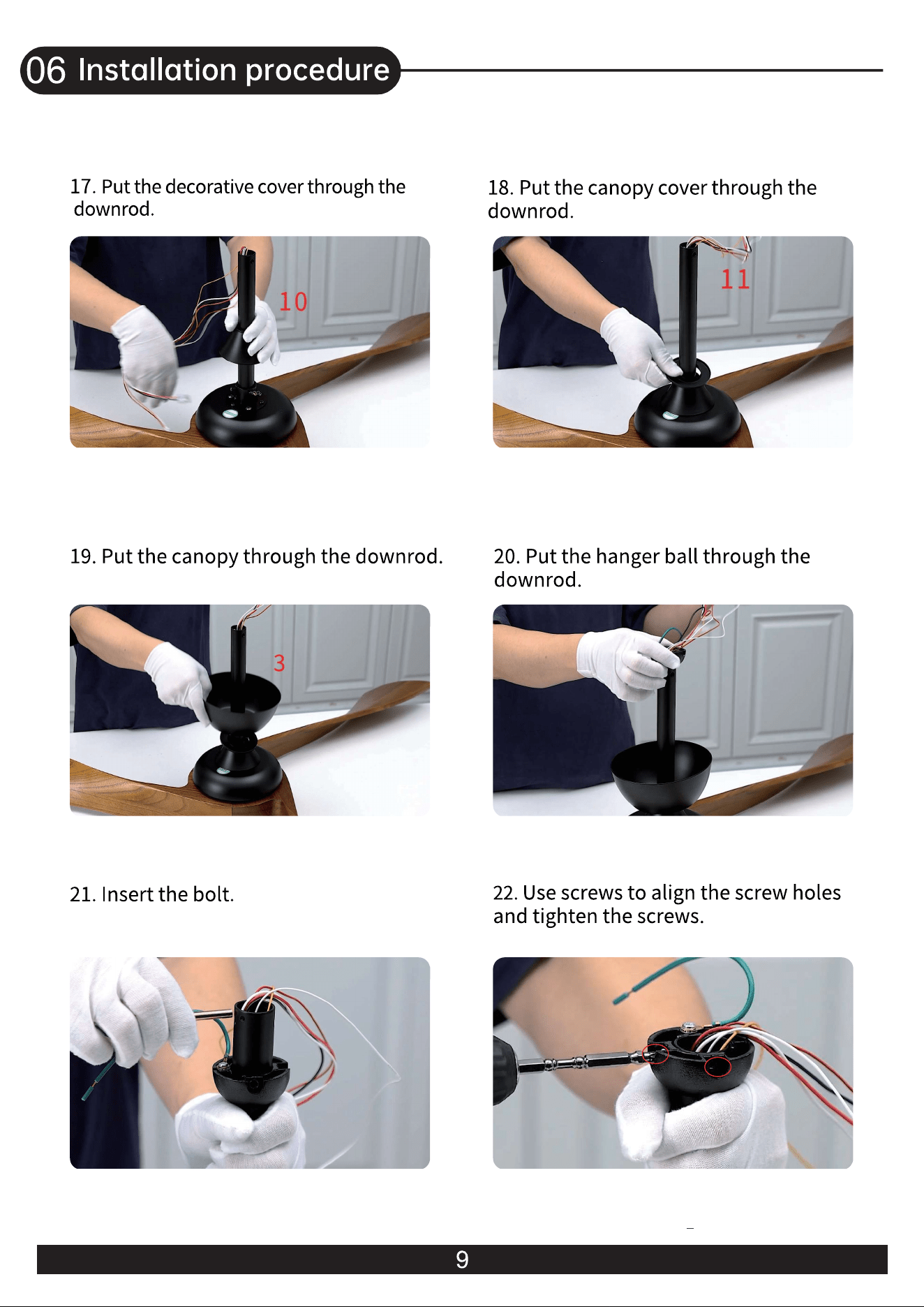 06 Installation procedure

17. Put the decorative cover through the downrod.

10

18. Put the canopy cover through the downrod.

11

19. Put the canopy through the downrod.

3

20. Put the hanger ball through the downrod.

21. Insert the bolt.

22. Use screws to align the screw holes and tighten the screws.

9