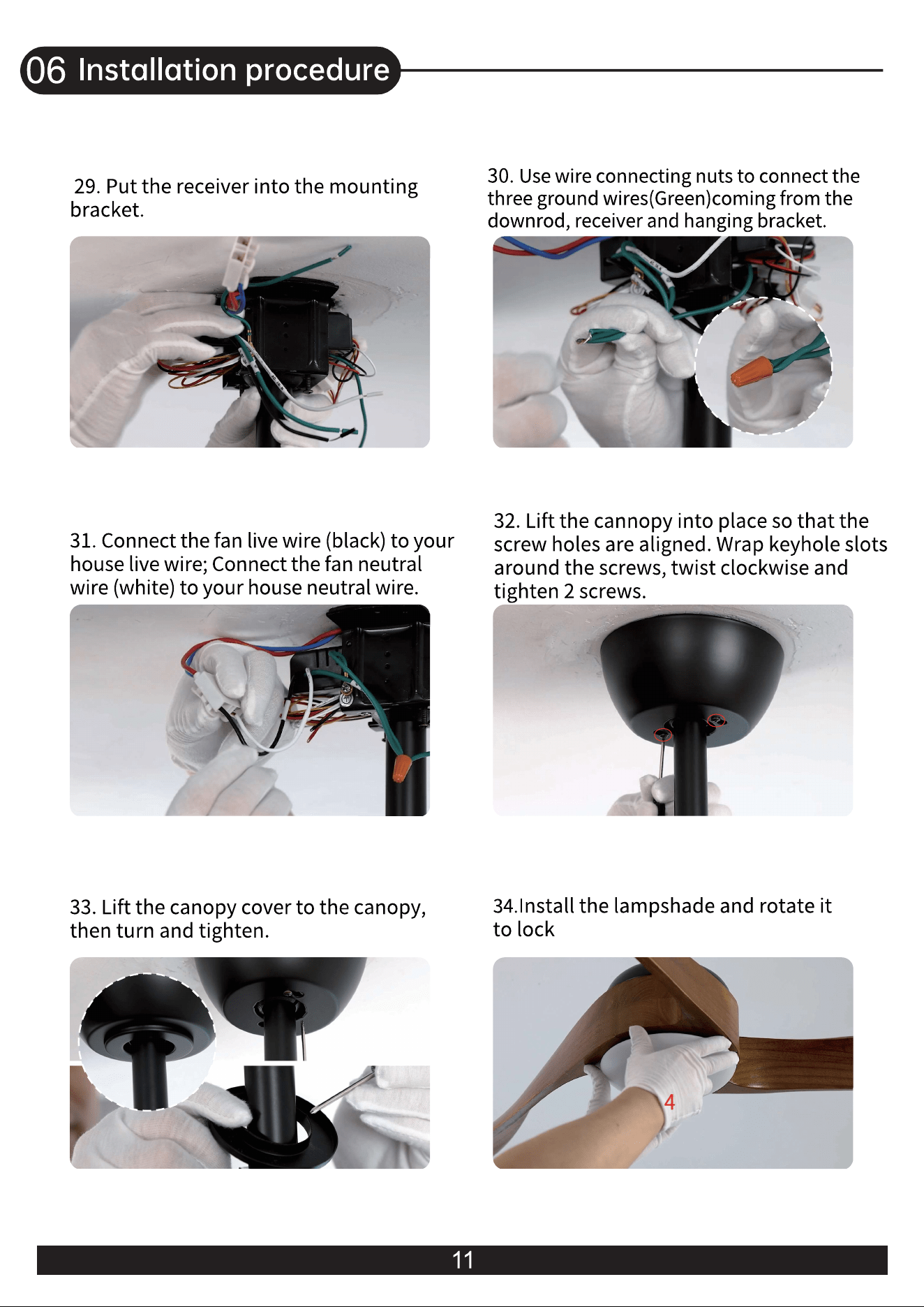 06 Installation procedure

29. Put the receiver into the mounting bracket.

30. Use wire connecting nuts to connect the three ground wires(Green)coming from the downrod, receiver and hanging bracket.

31. Connect the fan live wire (black) to your house live wire; Connect the fan neutral wire (white) to your house neutral wire.

32. Lift the cannopy into place so that the screw holes are aligned. Wrap keyhole slots around the screws, twist clockwise and tighten 2 screws.

33. Lift the canopy cover to the canopy, then turn and tighten.

34.Install the lampshade and rotate it to lock

4

11