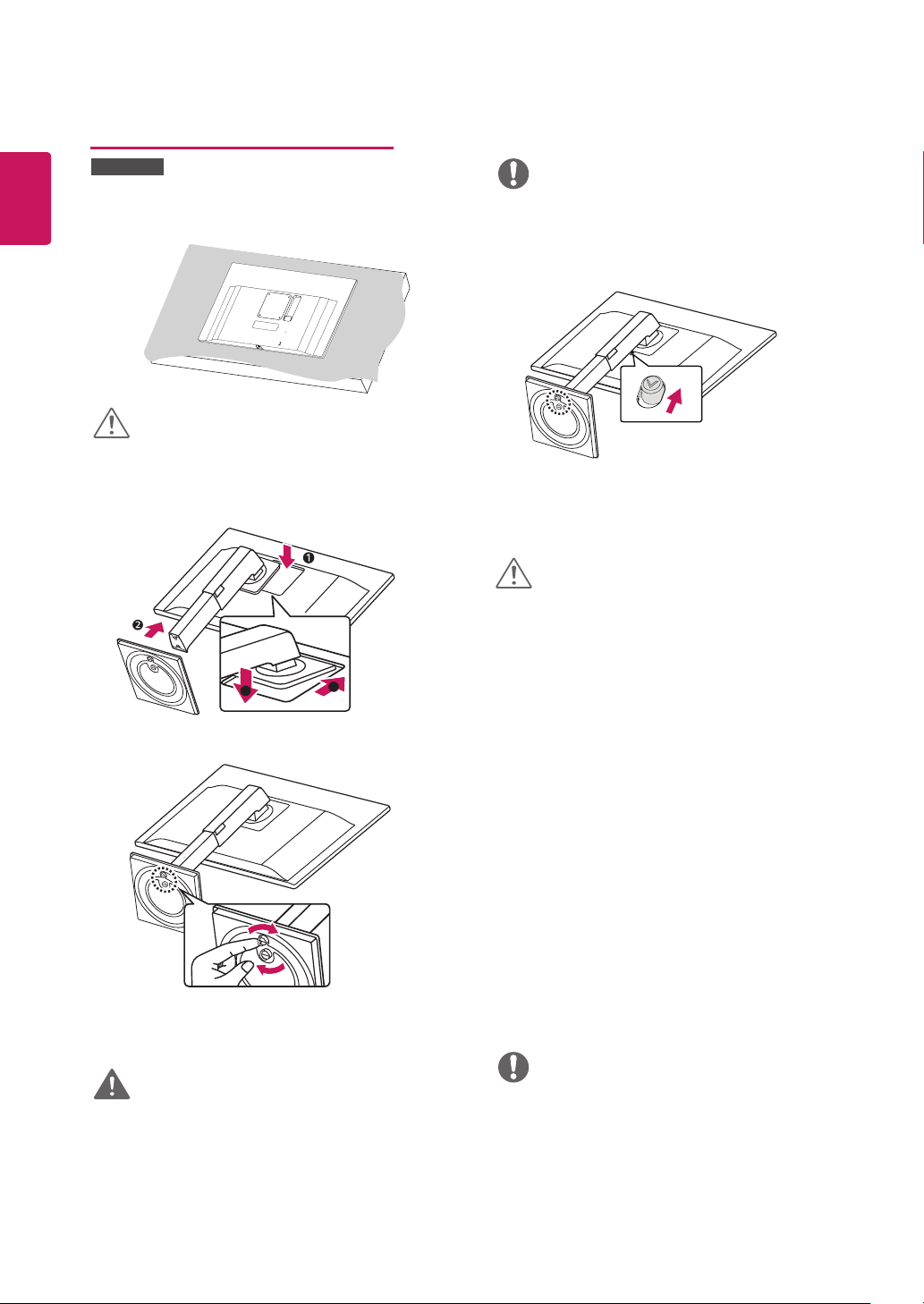 ❶

❷