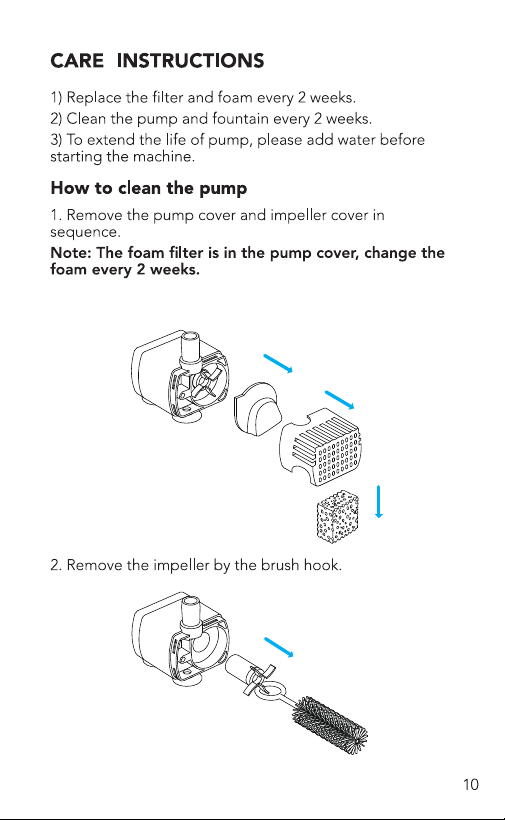 CARE INSTRUCTIONS

1) Replace the filter and foam every 2 weeks.

2) Clean the pump and fountain every 2 weeks.

3) To extend the life of pump, please add water before starting the machine.

How to clean the pump

1. Remove the pump cover and impeller cover in sequence.

Note: The foam filter is in the pump cover, change the foam every 2 weeks.

2. Remove the impeller by the brush hook.

10