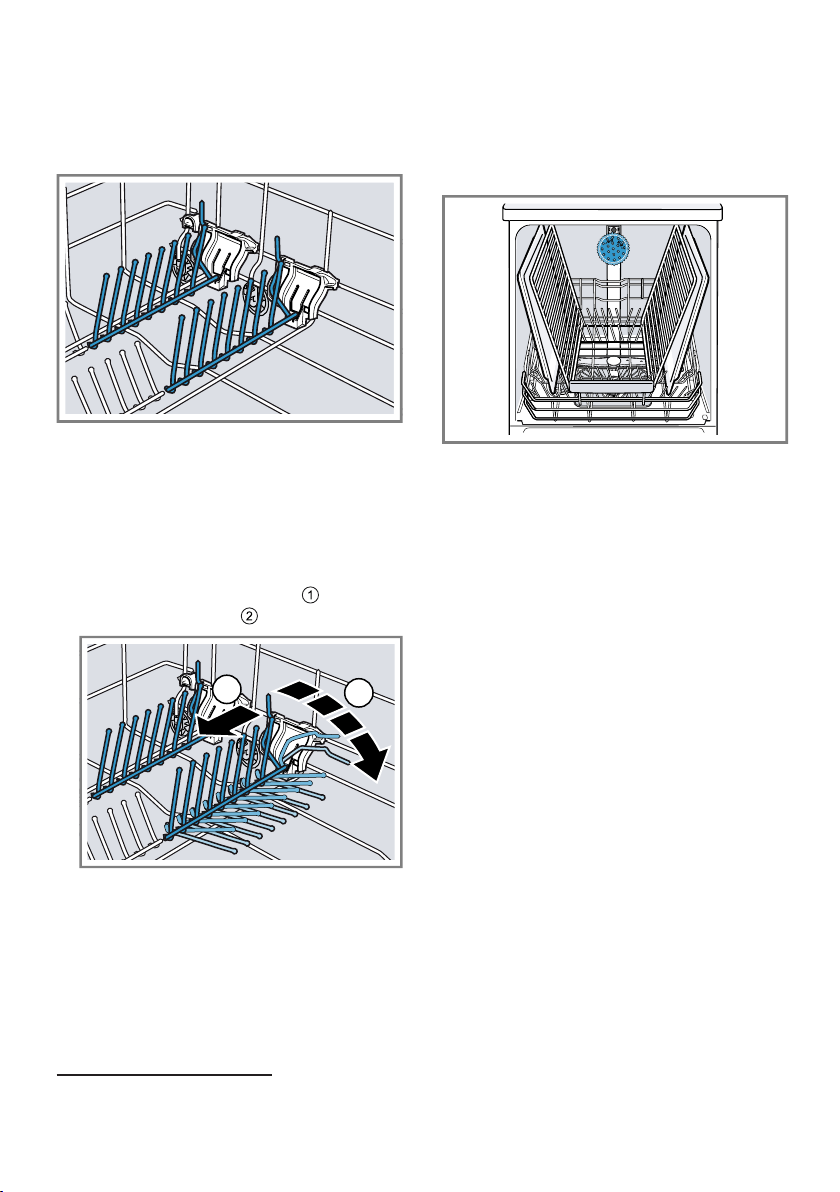 ①
②