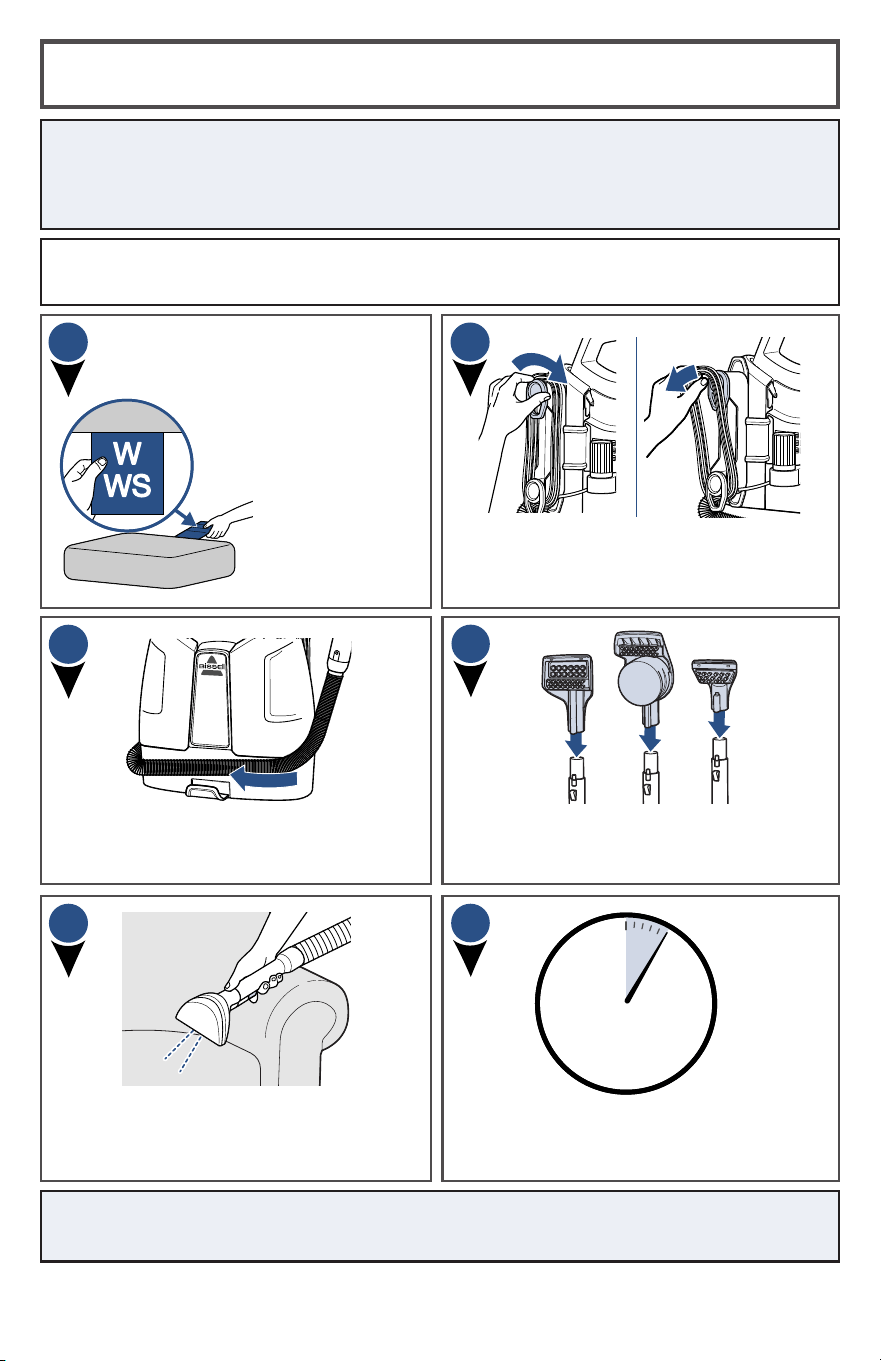 W
WS

BISSELL